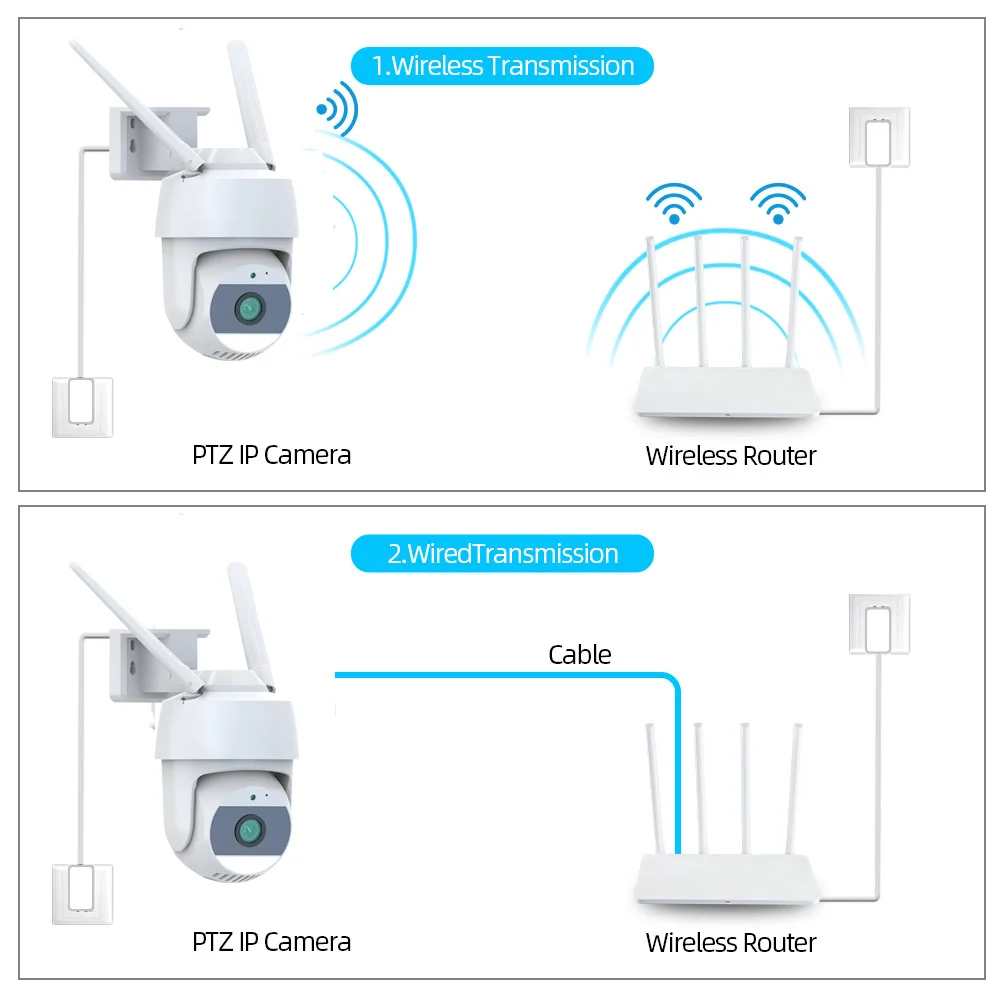 1.Wireless Transmission

PTZ IP Camera

Wireless Router

2.WiredTransmission

Cable

PTZ IP Camera

Wireless Router