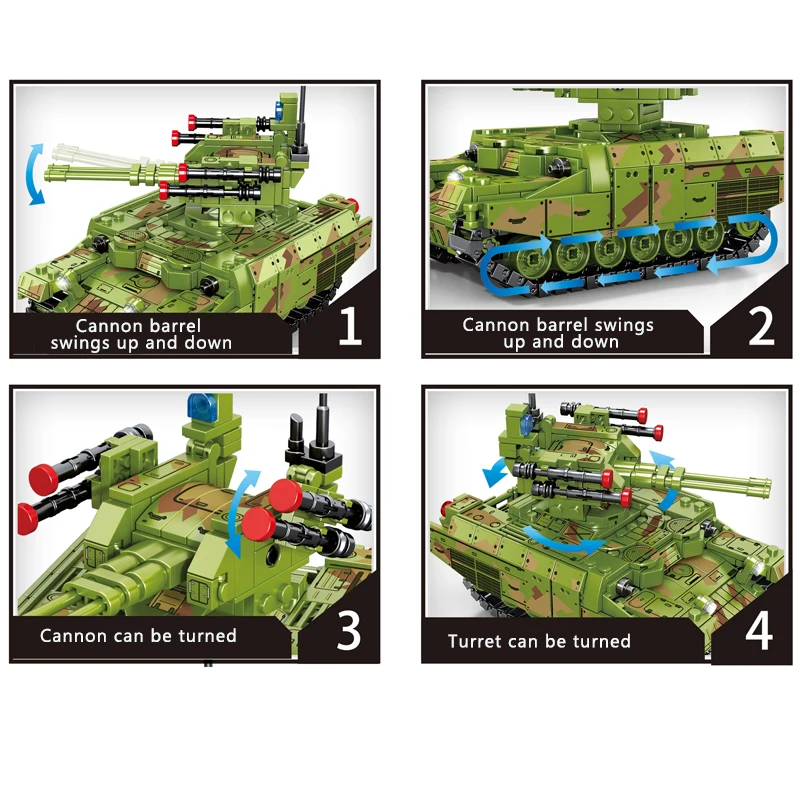 Cannon barrel swings up and down

1

Cannon barrel swings up and down

2

Cannon can be turned

3

Turret can be turned

4