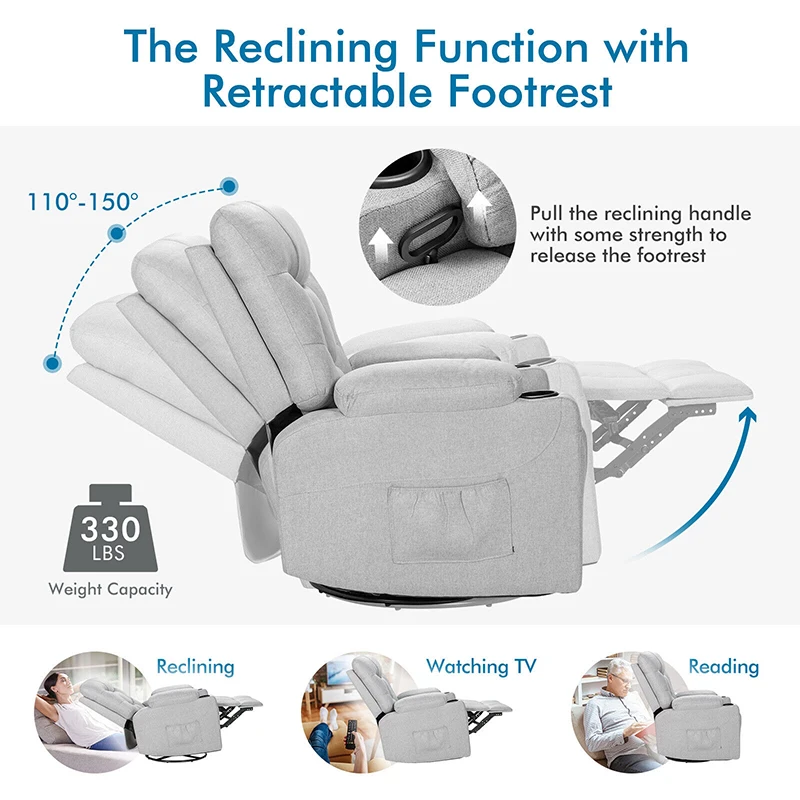 The Reclining Function with Retractable Footrest

110°-150°

Pull the reclining handle with some strength to release the footrest

330 LBS

Weight Capacity

Reclining

Watching TV

Reading