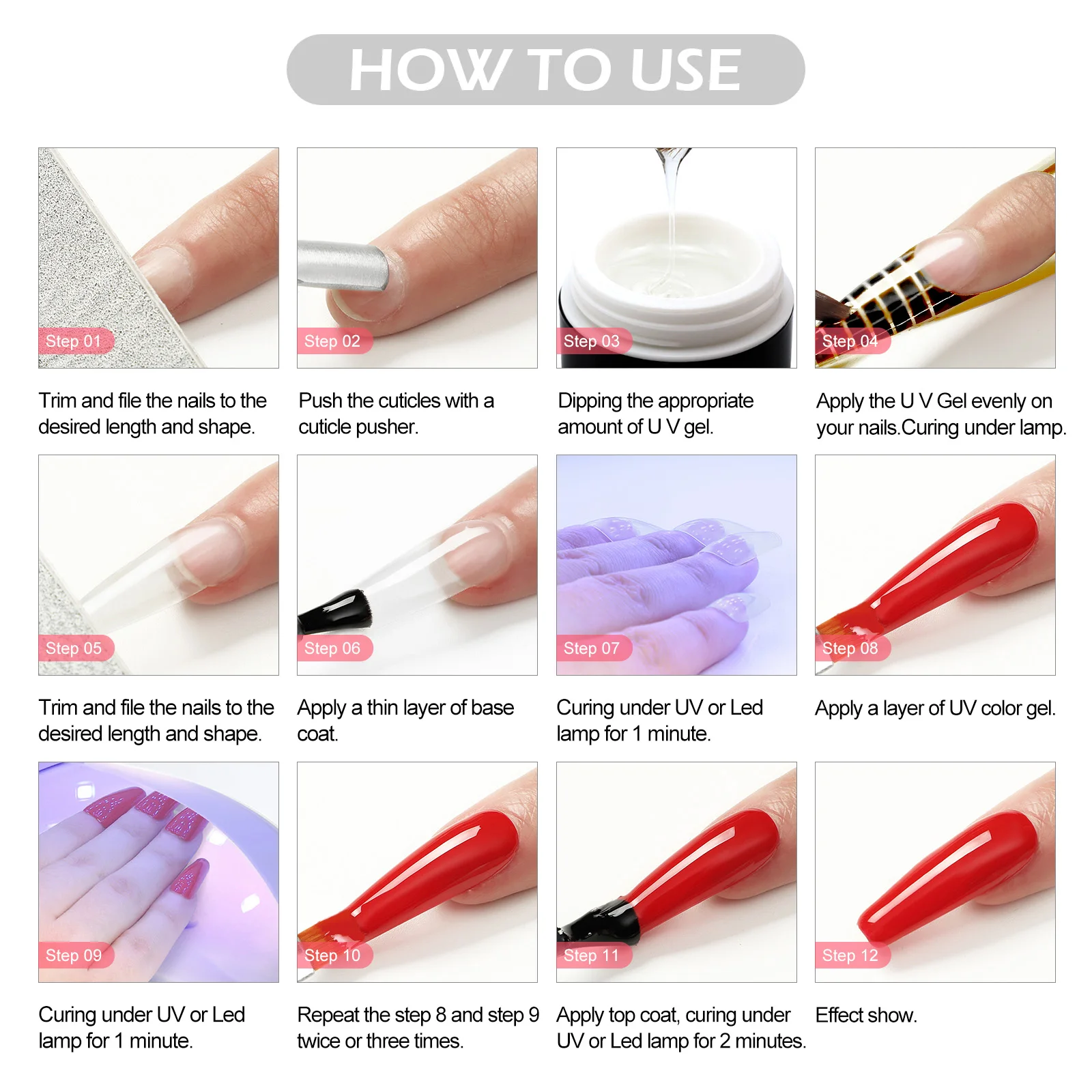 HOW TO USE

Step 01

Trim and file the nails to the desired length and shape.

Step 02

Push the cuticles with a cuticle pusher.

Step 03

Dipping the appropriate amount of U V gel.

Step 04

Apply the U V Gel evenly on your nails.Curing under lamp.

Step 05

Trim and file the nails to the desired length and shape.

Step 06

Apply a thin layer of base coat.

Step 07

Curing under UV or Led lamp for 1 minute.

Step 08

Apply a layer of UV color gel.

Step 09

Curing under UV or Led lamp for 1 minute.

Step 10

Repeat the step 8 and step 9 twice or three times.

Step 11

Apply top coat, curing under UV or Led lamp for 2 minutes.

Step 12

Effect show.