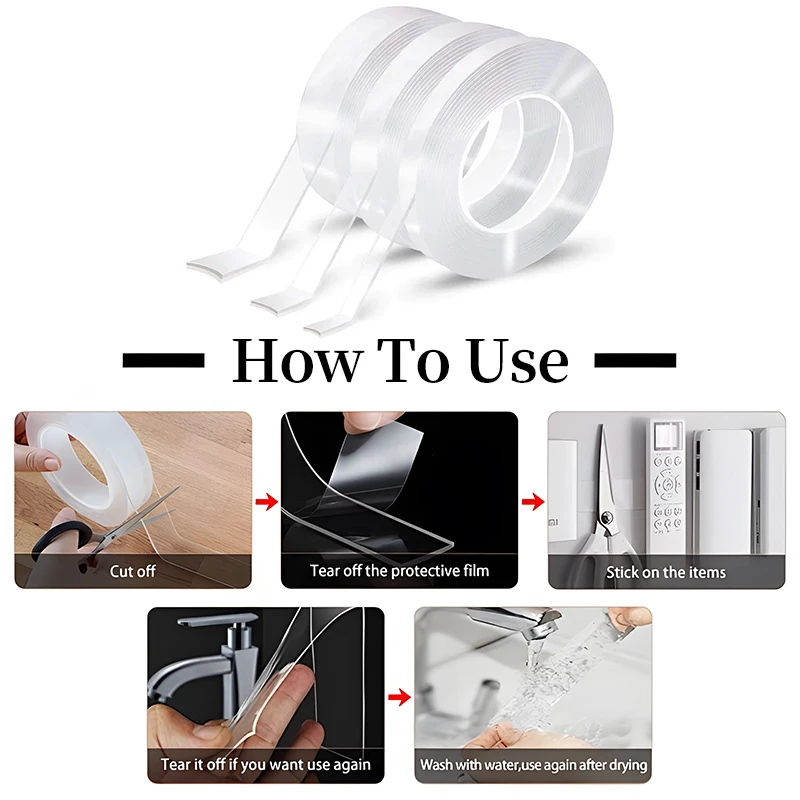 How To Use

Cut off

Tear off the protective film

Stick on the items

Tear it off if you want use again

Wash with water,use again after drying