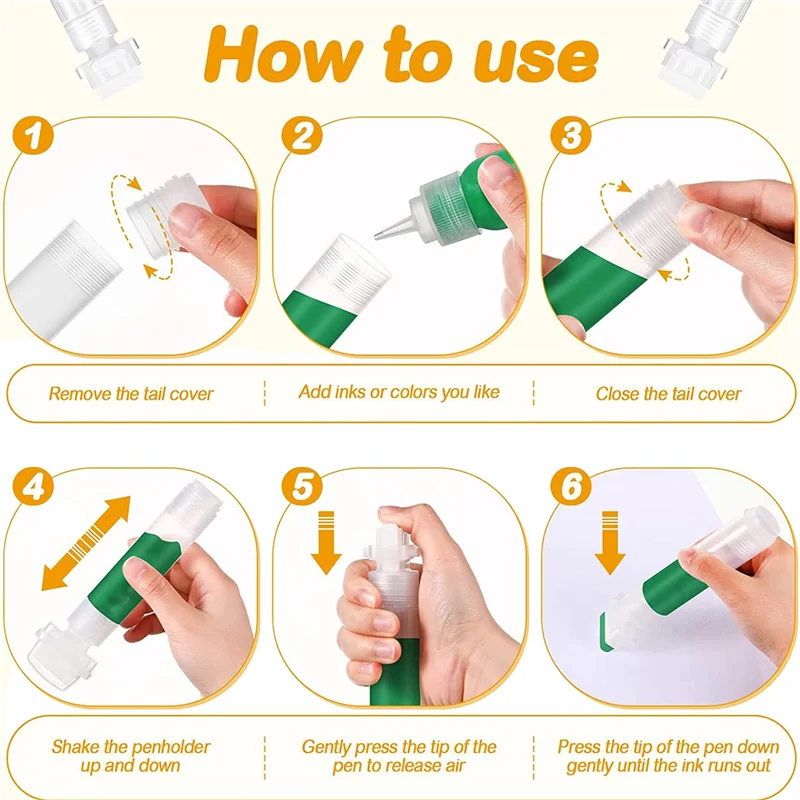 How to use

1

2

3

Remove the tail cover

Add inks or colors you like

Close the tail cover

4

5

6

Shake the penholder up and down

Gently press the tip of the pen to release air

Press the tip of the pen down gently until the ink runs out