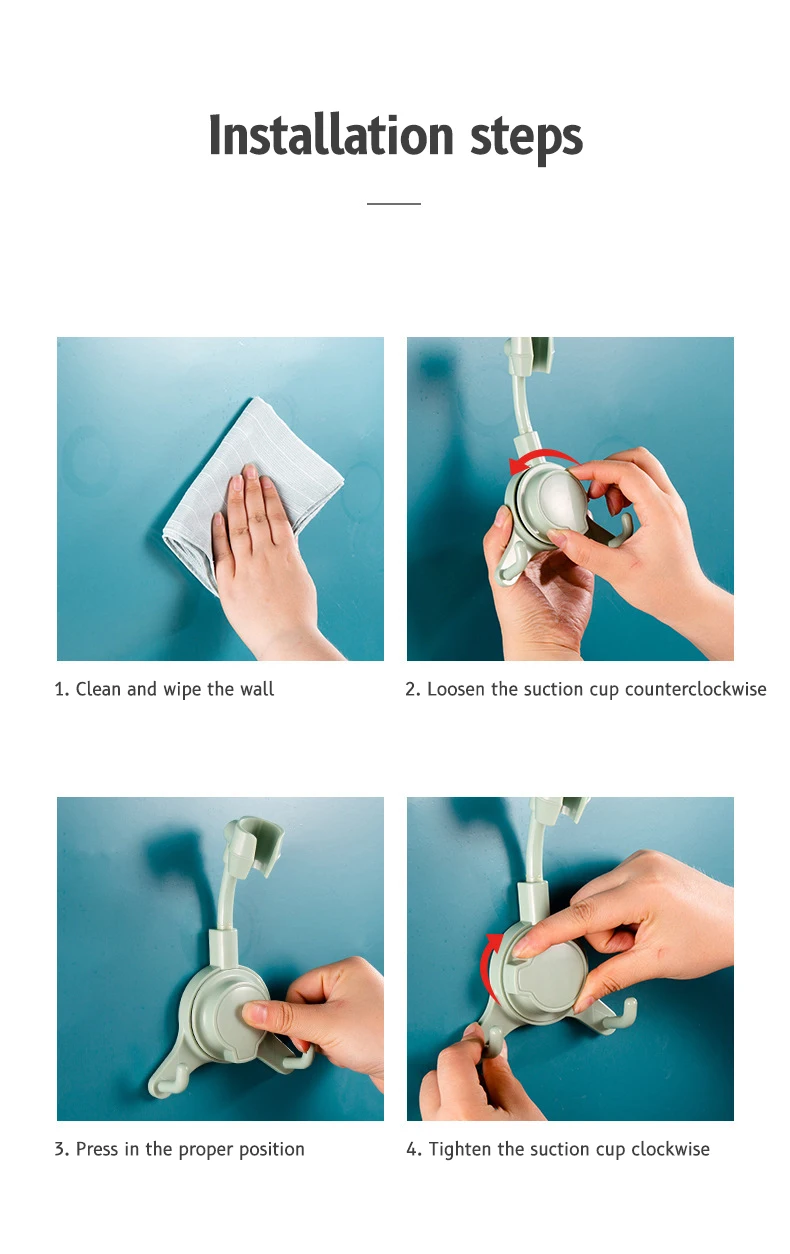 Installation steps

1. Clean and wipe the wall

2. Loosen the suction cup counterclockwise

3. Press in the proper position

4. Tighten the suction cup clockwise