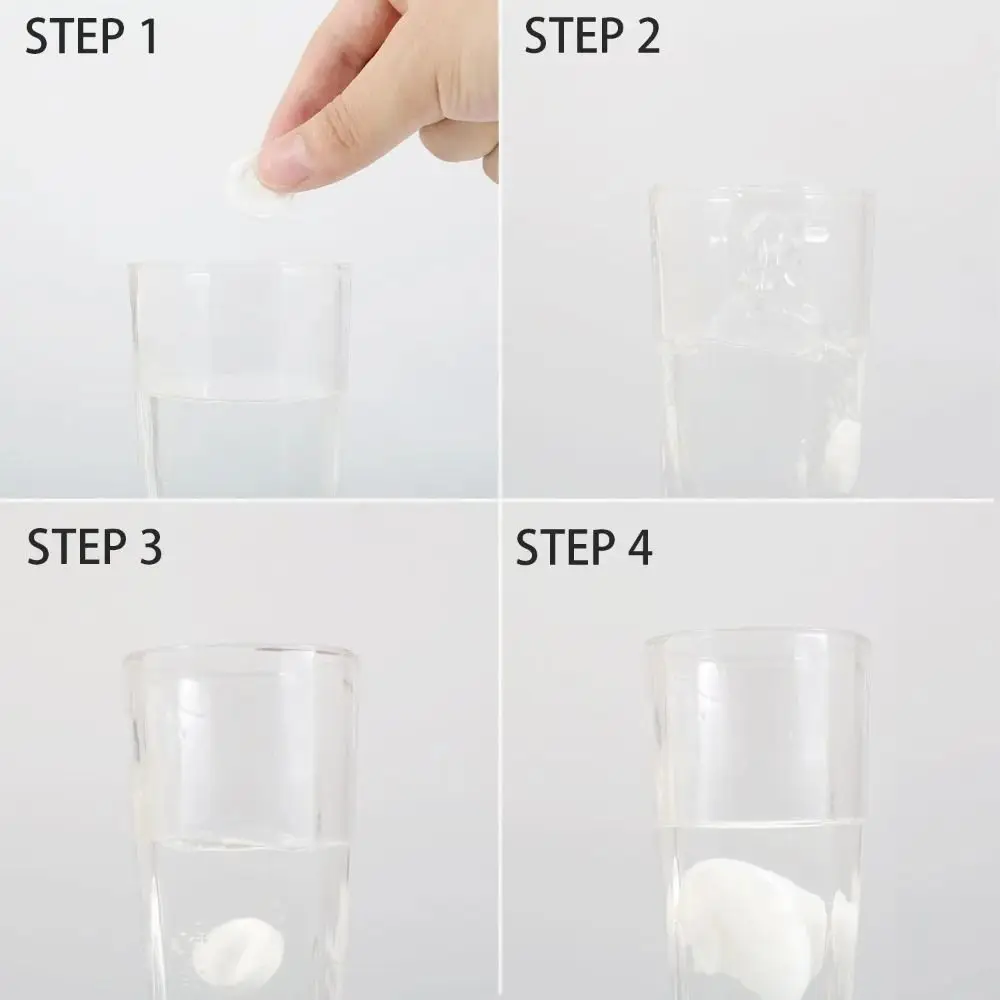 STEP 1

STEP 2

STEP 3

STEP 4