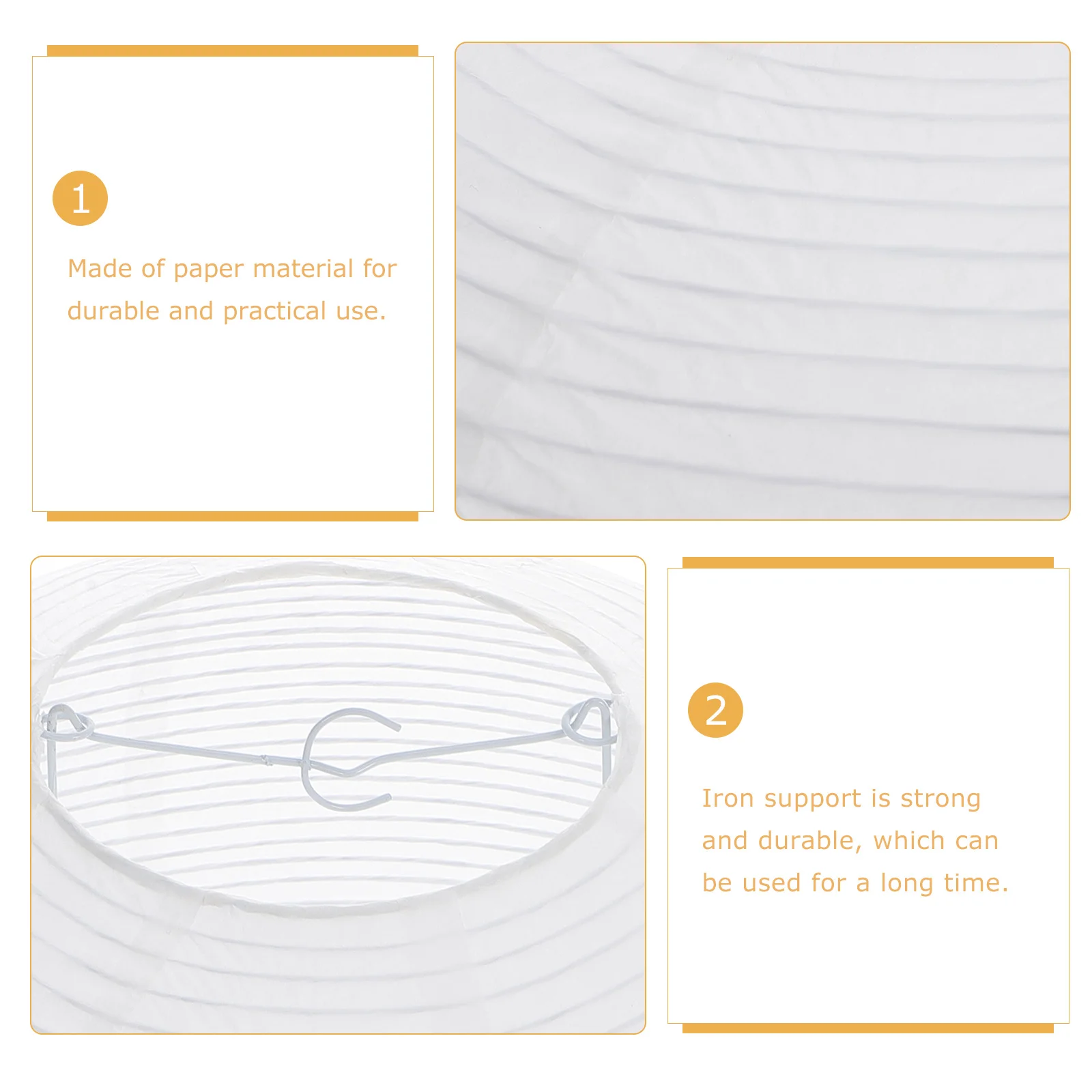 1

Made of paper material for durable and practical use.

2

Iron support is strong and durable, which can be used for a long time.