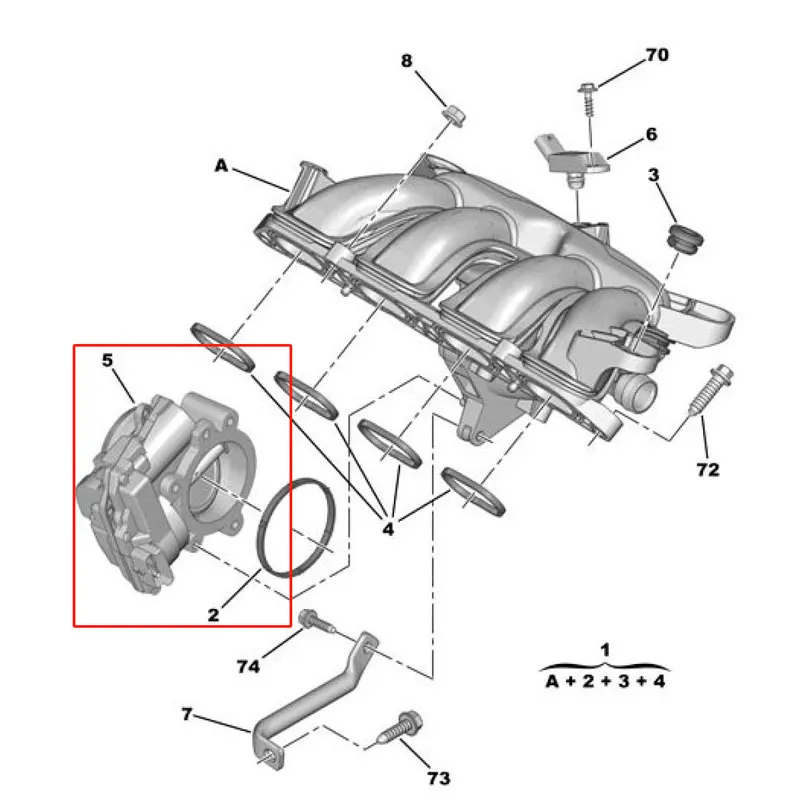 8
70
6
A
3
5
72
4
2
74
1
A + 2 + 3 + 4
7
73