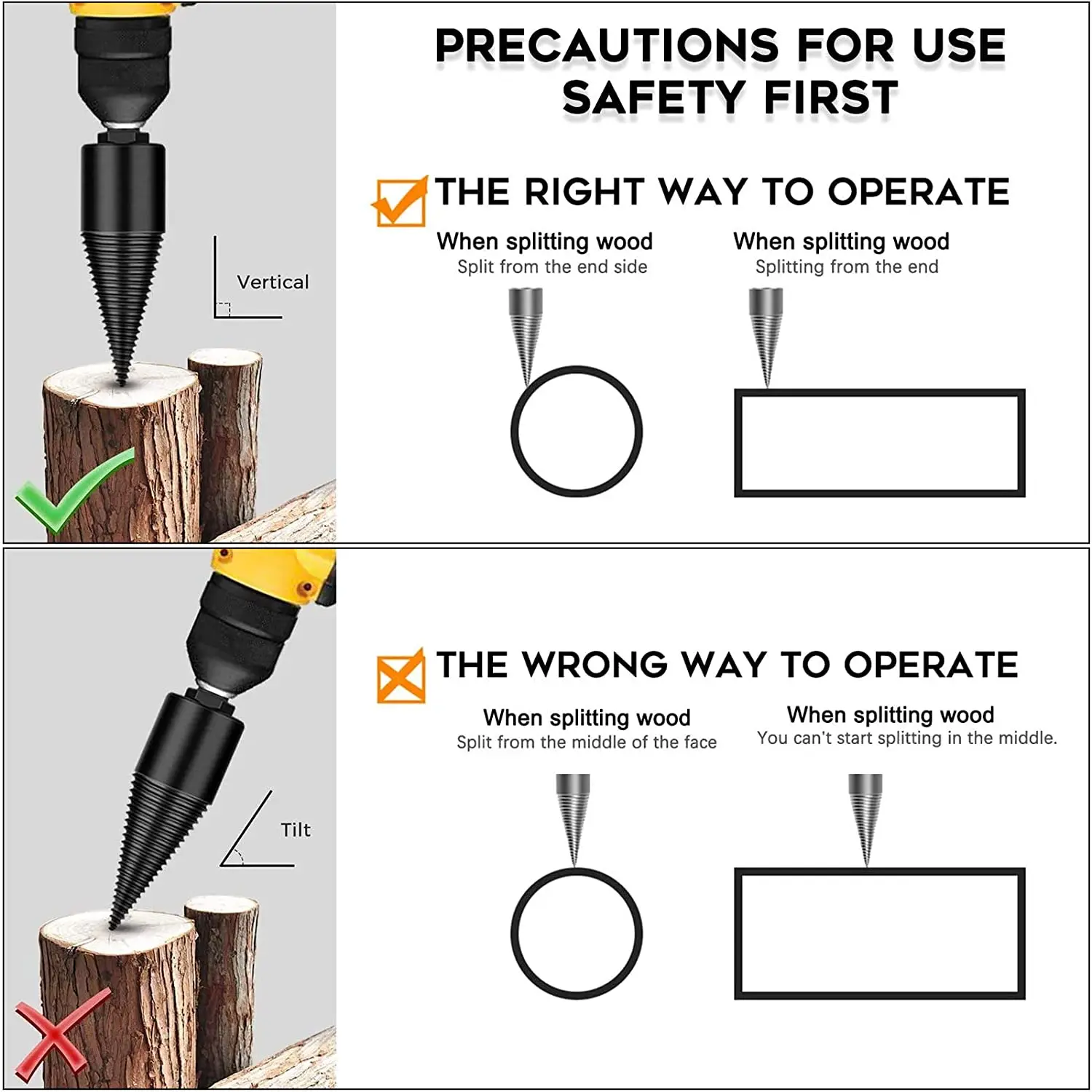 Vertical

PRECAUTIONS FOR USE
SAFETY FIRST

THE RIGHT WAY TO OPERATE

When splitting wood
Split from the end side

When splitting wood
Splitting from the end

Tilt

THE WRONG WAY TO OPERATE

When splitting wood
Split from the middle of the face

When splitting wood
You can't start splitting in the middle.