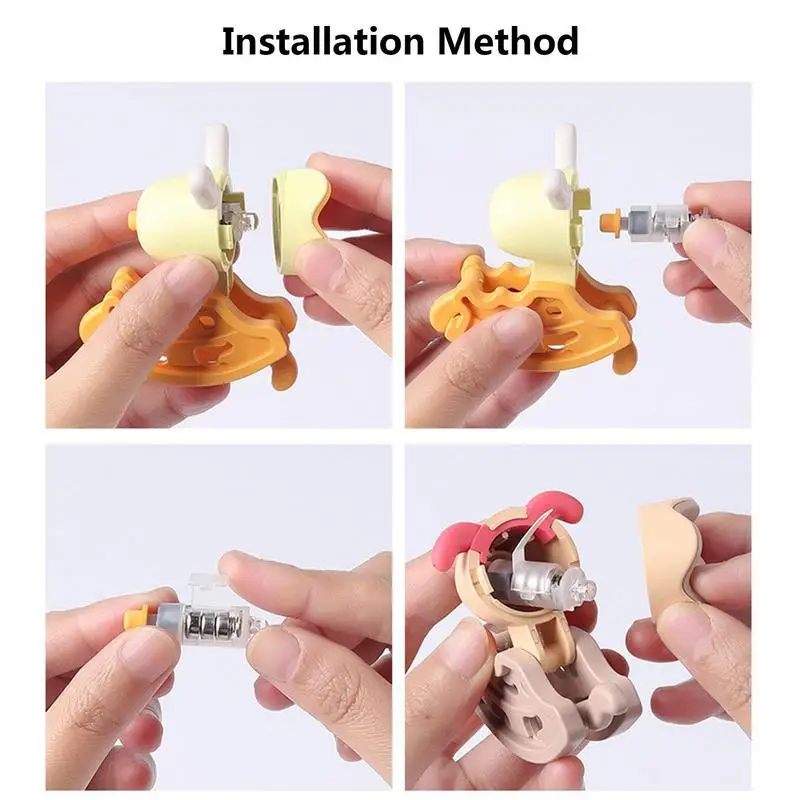 Installation Method