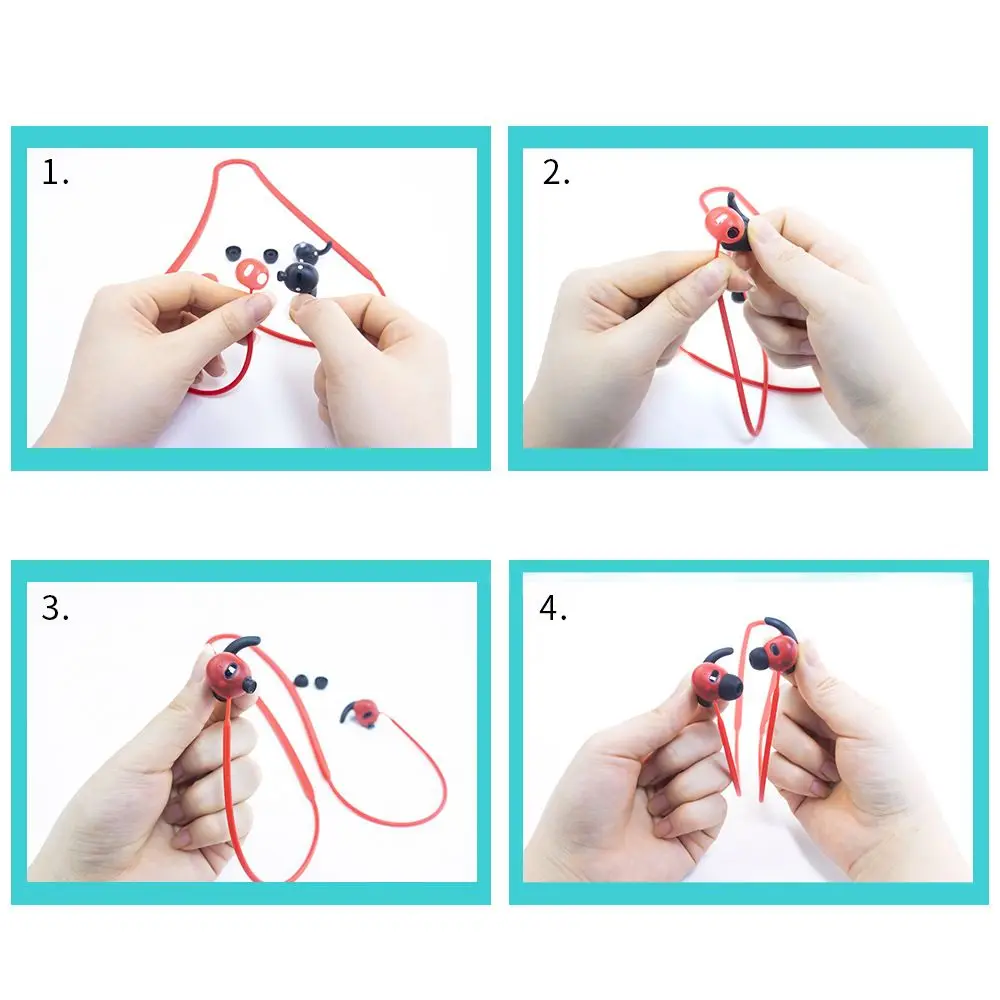 1.

2.

3.

4.