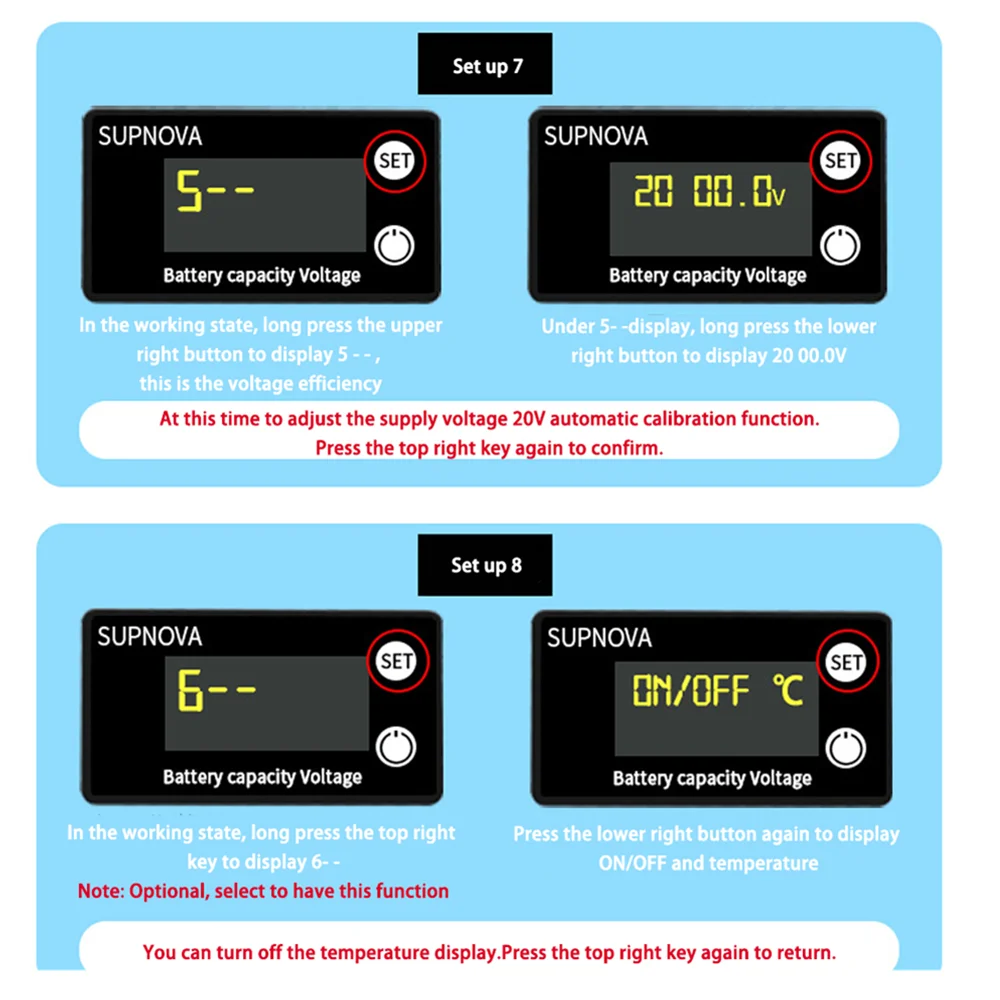 Set up 7

SUPNOVA

SET

5--

Battery capacity Voltage

In the working state, long press the upper right button to display 5 - - , this is the voltage efficiency

SUPNOVA

SET

20 00.0v

Battery capacity Voltage

Under 5- -display, long press the lower right button to display 20 00.0V

At this time to adjust the supply voltage 20V automatic calibration function. Press the top right key again to confirm.

Set up 8

SUPNOVA

SET

6--

Battery capacity Voltage

In the working state, long press the top right key to display 6- -

Note: Optional, select to have this function

SUPNOVA

SET

ON/OFF ℃

Battery capacity Voltage

Press the lower right button again to display ON/OFF and temperature

You can turn off the temperature display.Press the top right key again to return.