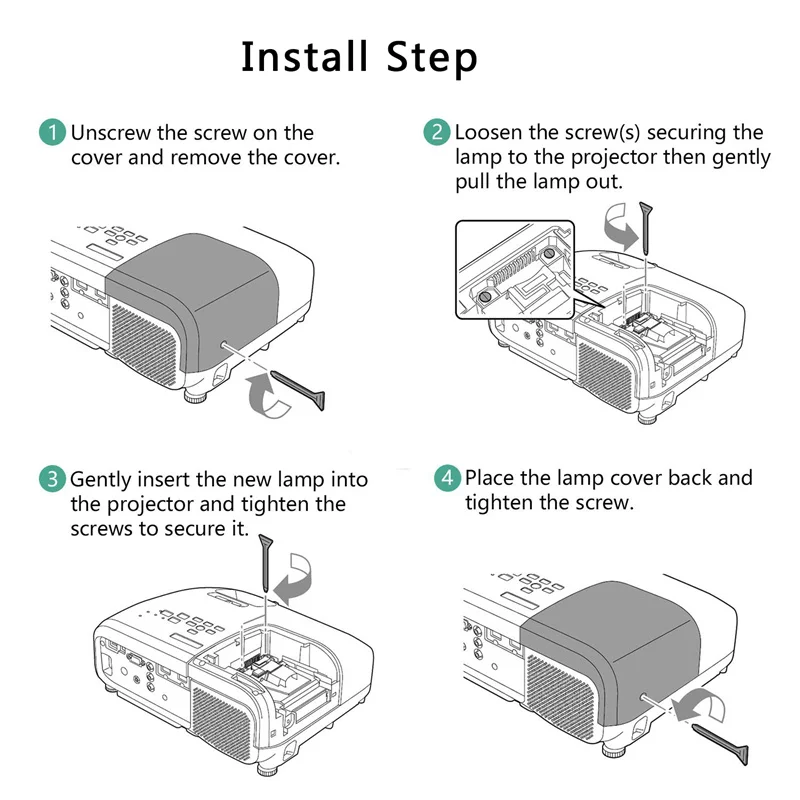 Install Step

1 Unscrew the screw on the cover and remove the cover.

2 Loosen the screw(s) securing the lamp to the projector then gently pull the lamp out.

3 Gently insert the new lamp into the projector and tighten the screws to secure it.

4 Place the lamp cover back and tighten the screw.