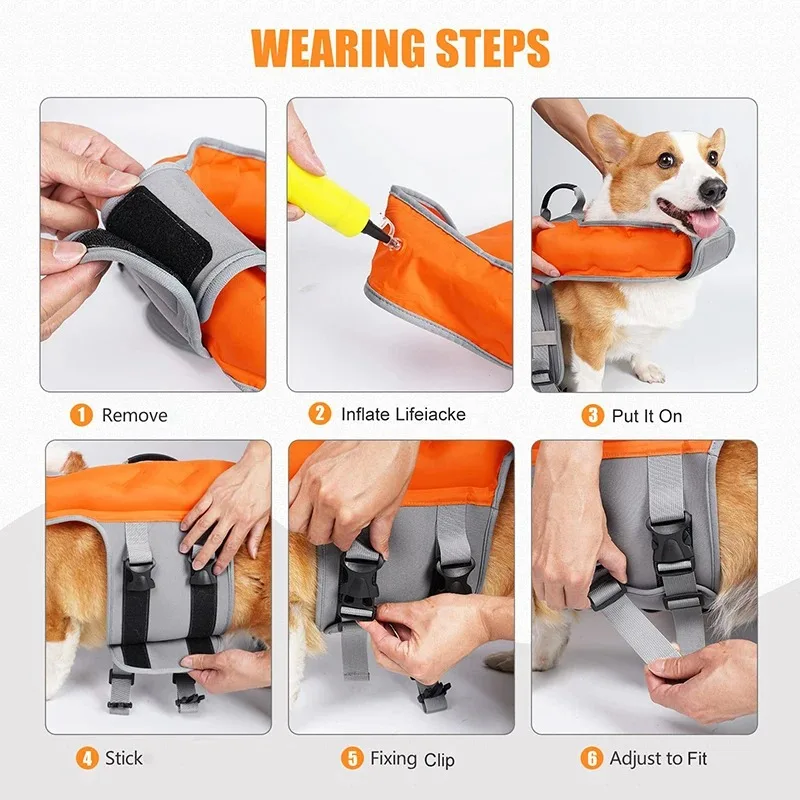 WEARING STEPS

1 Remove

2 Inflate Lifeiacke

3 Put It On

4 Stick

5 Fixing Clip

6 Adjust to Fit