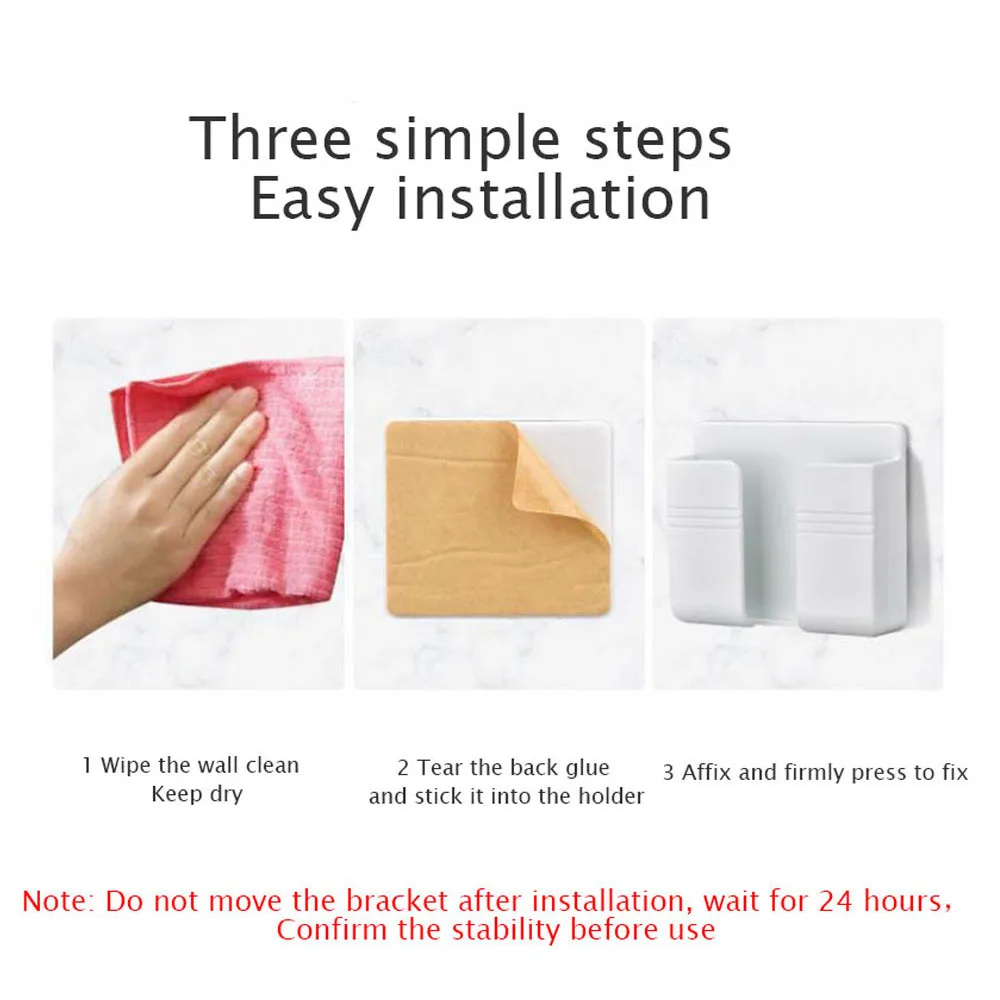 Three simple steps
Easy installation

1 Wipe the wall clean
Keep dry

2 Tear the back glue
and stick it into the holder

3 Affix and firmly press to fix

Note: Do not move the bracket after installation, wait for 24 hours,
Confirm the stability before use