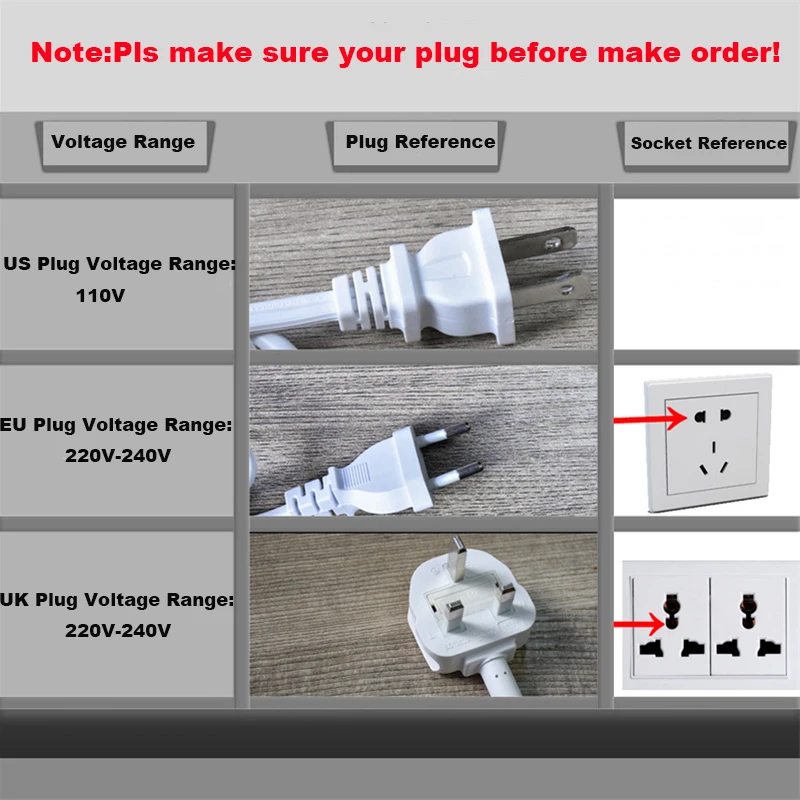 Note:Pls make sure your plug before make order!

| Voltage Range | Plug Reference | Socket Reference |
|---|---|---|
| US Plug Voltage Range: 110V | | |
| EU Plug Voltage Range: 220V-240V | | |
| UK Plug Voltage Range: 220V-240V | | |