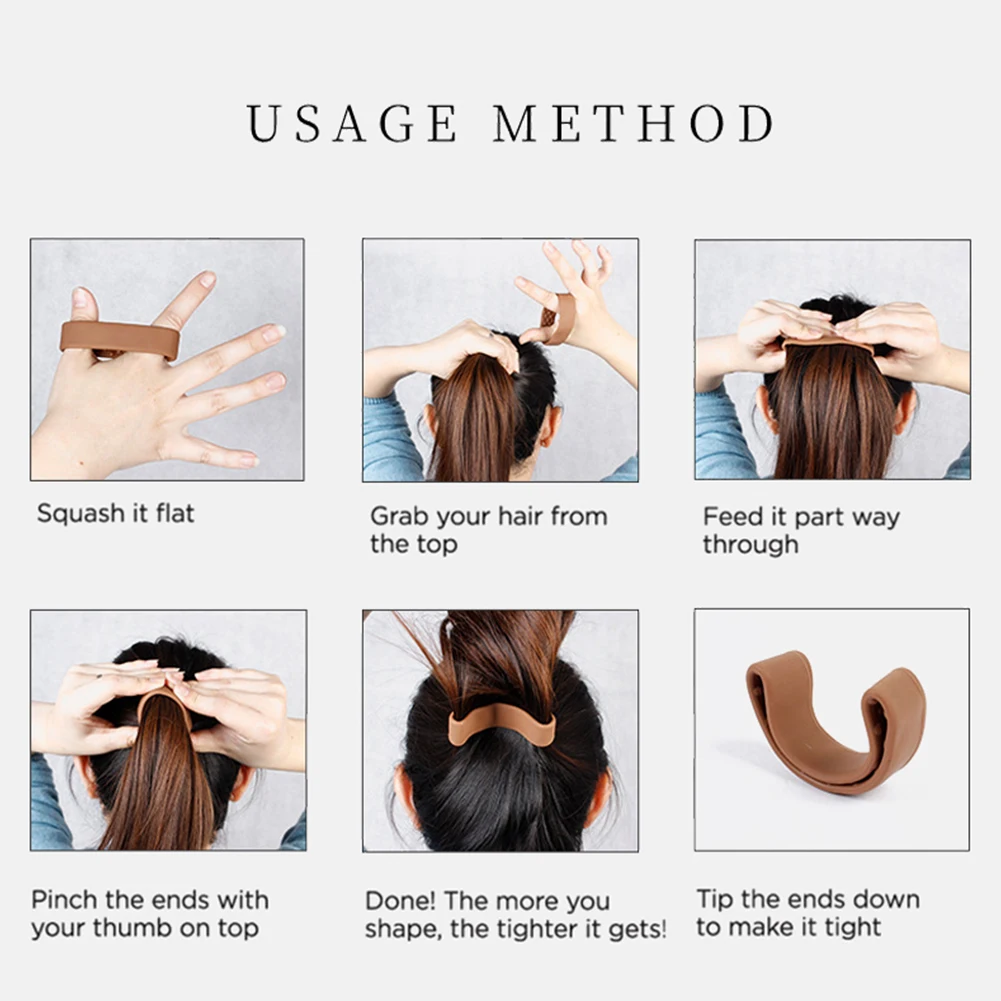 USAGE METHOD

Squash it flat

Grab your hair from the top

Feed it part way through

Pinch the ends with your thumb on top

Done! The more you shape, the tighter it gets!

Tip the ends down to make it tight