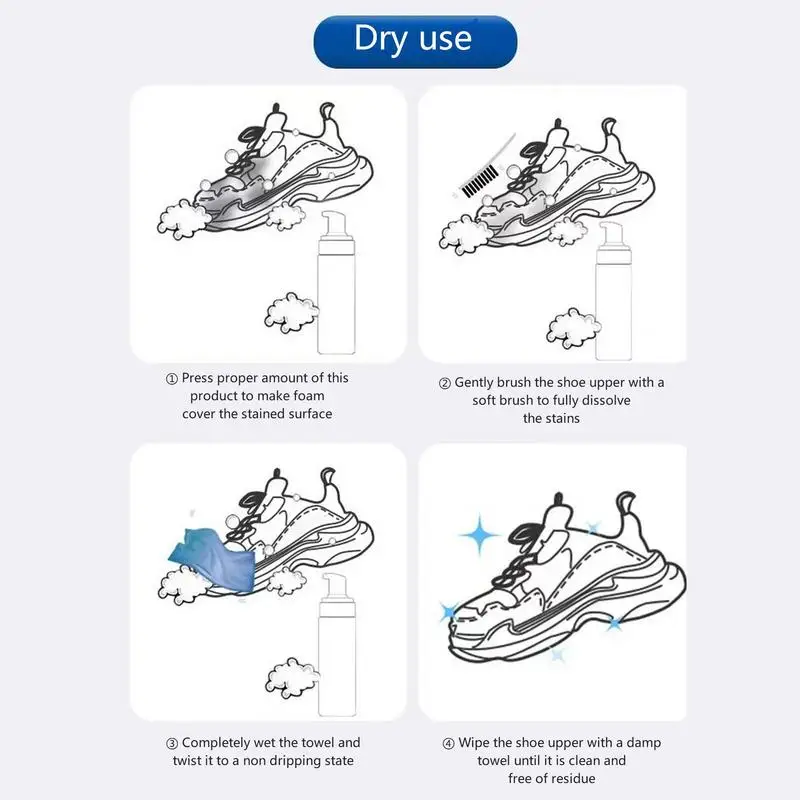 Dry use

① Press proper amount of this product to make foam cover the stained surface

② Gently brush the shoe upper with a soft brush to fully dissolve the stains

③ Completely wet the towel and twist it to a non dripping state

④ Wipe the shoe upper with a damp towel until it is clean and free of residue