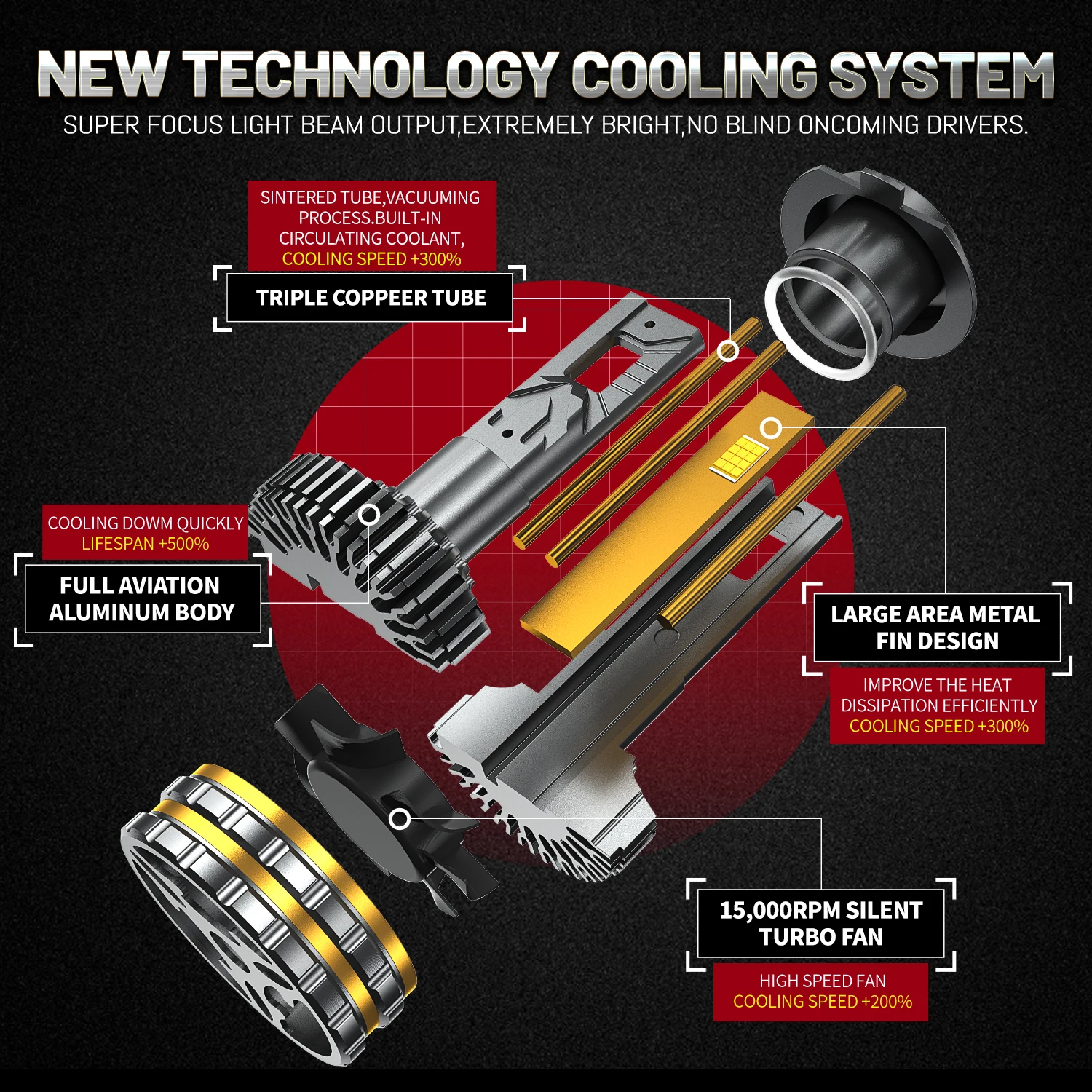 NEW TECHNOLOGY COOLING SYSTEM

SUPER FOCUS LIGHT BEAM OUTPUT,EXTREMELY BRIGHT,NO BLIND ONCOMING DRIVERS.

SINTERED TUBE,VACUUMING PROCESS.BUILT-IN CIRCULATING COOLANT, COOLING SPEED +300%

TRIPLE COPPEER TUBE

COOLING DOWM QUICKLY LIFESPAN +500%

FULL AVIATION ALUMINUM BODY

LARGE AREA METAL FIN DESIGN

IMPROVE THE HEAT DISSIPATION EFFICIENTLY COOLING SPEED +300%

15,000RPM SILENT TURBO FAN

HIGH SPEED FAN COOLING SPEED +200%