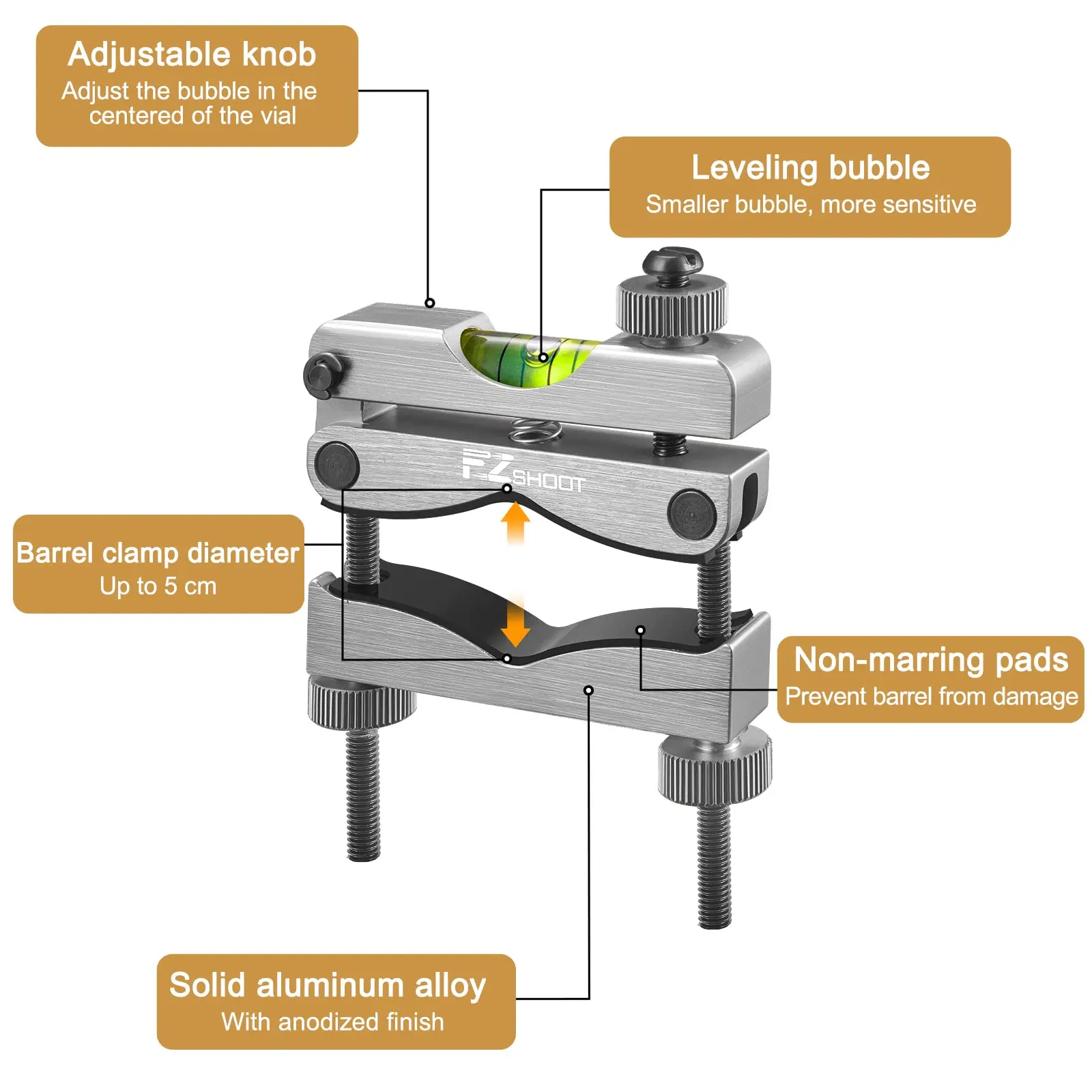 Adjustable knob
Adjust the bubble in the centered of the vial

Leveling bubble
Smaller bubble, more sensitive

EZ SHOOT

Barrel clamp diameter
Up to 5 cm

Non-marring pads
Prevent barrel from damage

Solid aluminum alloy
With anodized finish