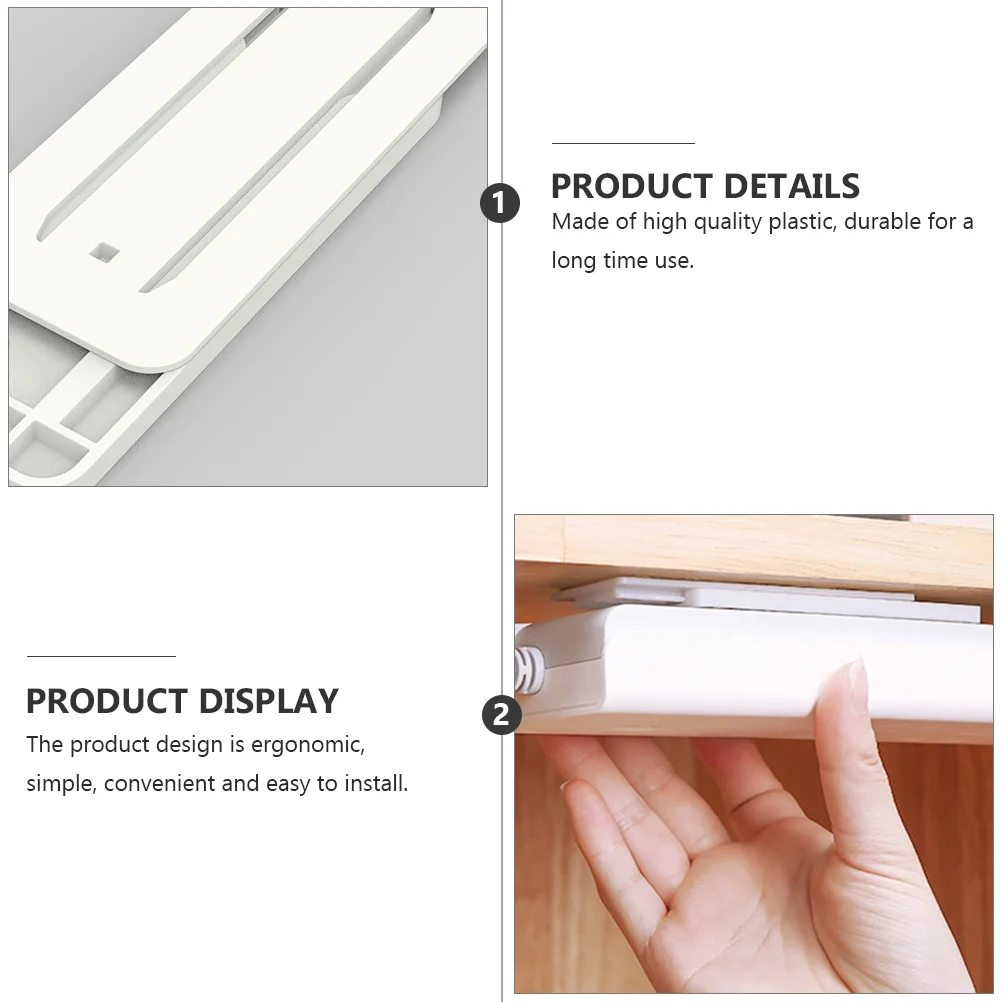 1

PRODUCT DETAILS

Made of high quality plastic, durable for a long time use.

PRODUCT DISPLAY

The product design is ergonomic, simple, convenient and easy to install.

2