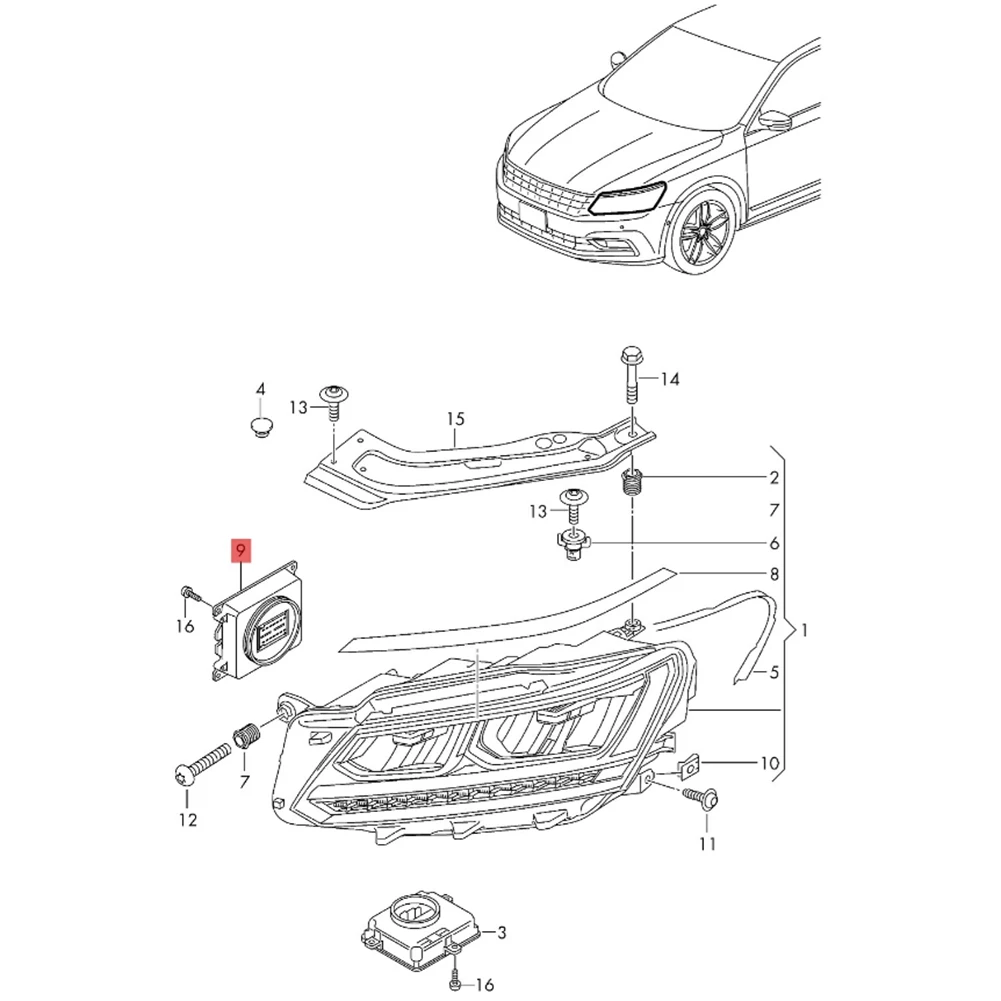 4
13
15
14
2
7
13
6
9
8
16
1
5
7
10
12
11
3
16