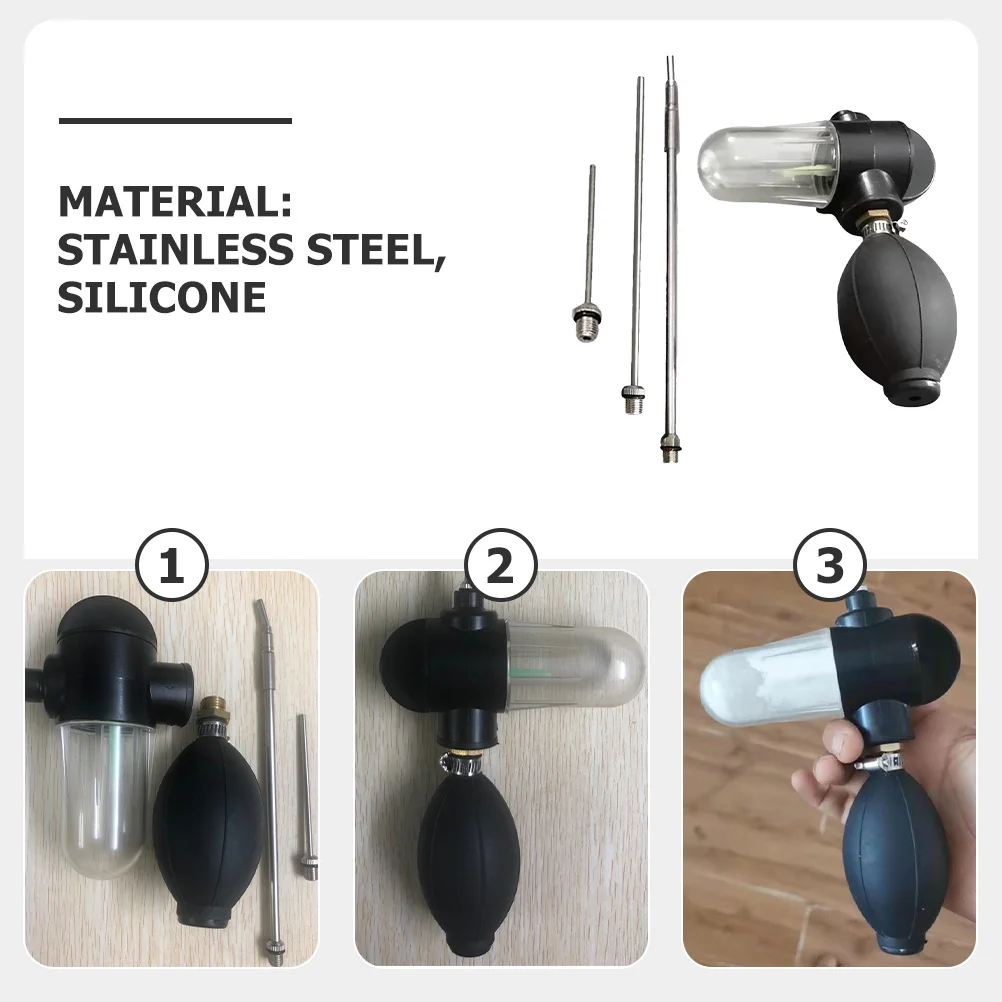 MATERIAL:
STAINLESS STEEL,
SILICONE

1

2

3