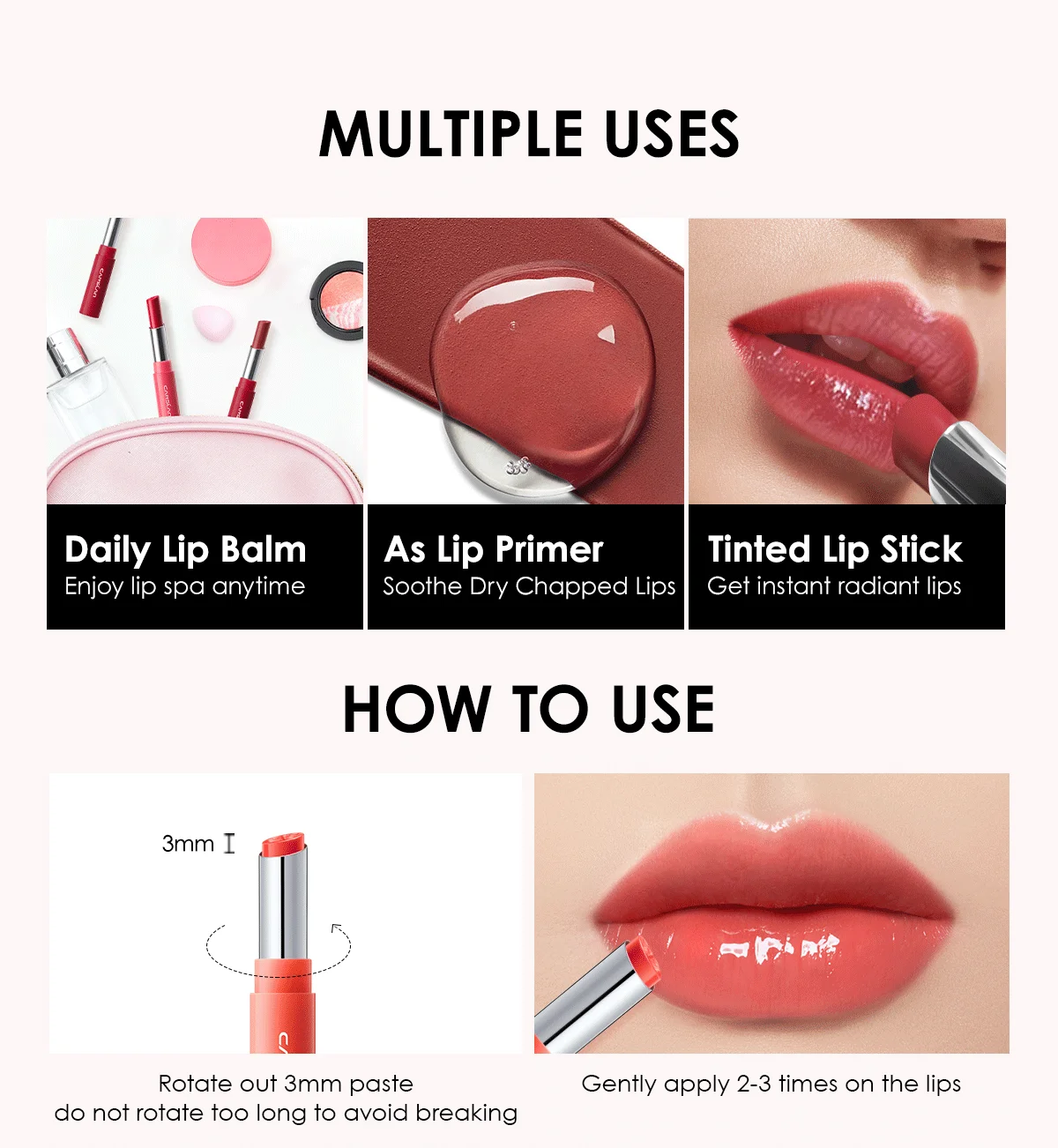 MULTIPLE USES

Daily Lip Balm
Enjoy lip spa anytime

As Lip Primer
Soothe Dry Chapped Lips

Tinted Lip Stick
Get instant radiant lips

HOW TO USE

3mm

Rotate out 3mm paste
do not rotate too long to avoid breaking

Gently apply 2-3 times on the lips