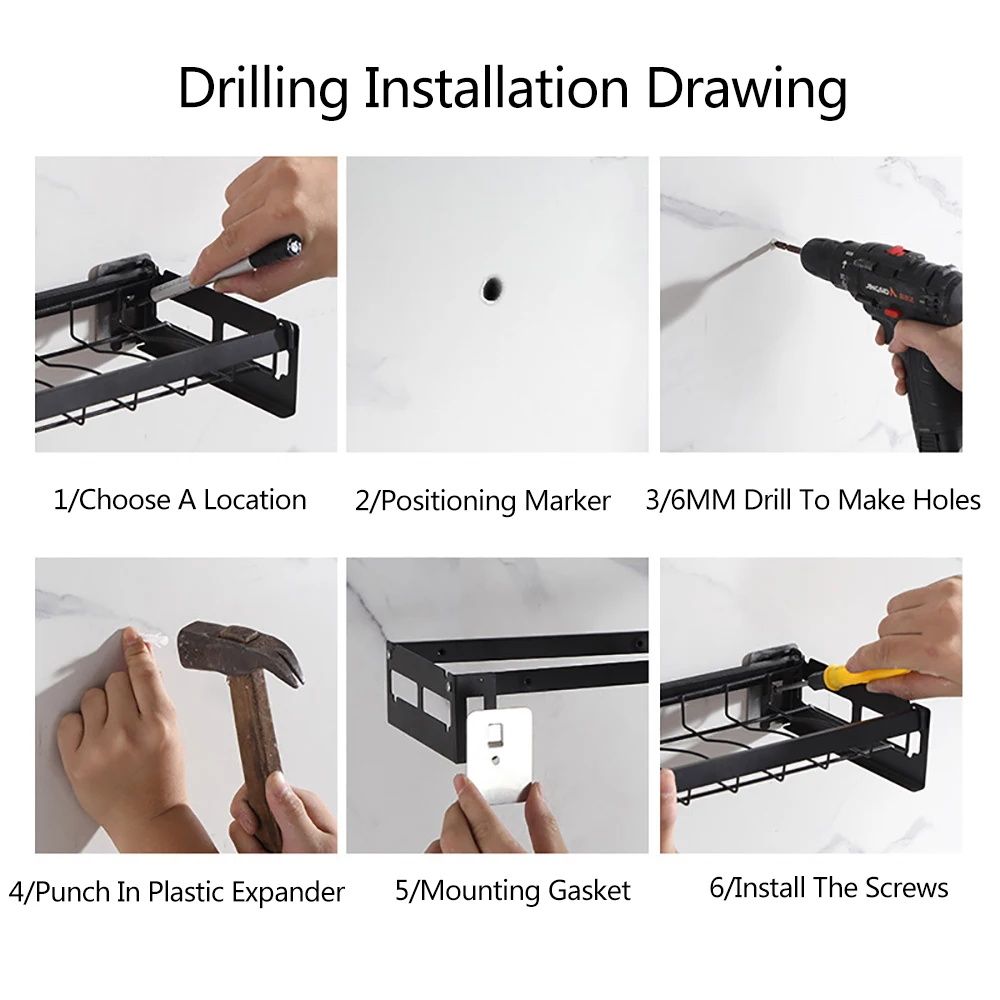 Drilling Installation Drawing

1/Choose A Location

2/Positioning Marker

3/6MM Drill To Make Holes

4/Punch In Plastic Expander

5/Mounting Gasket

6/Install The Screws