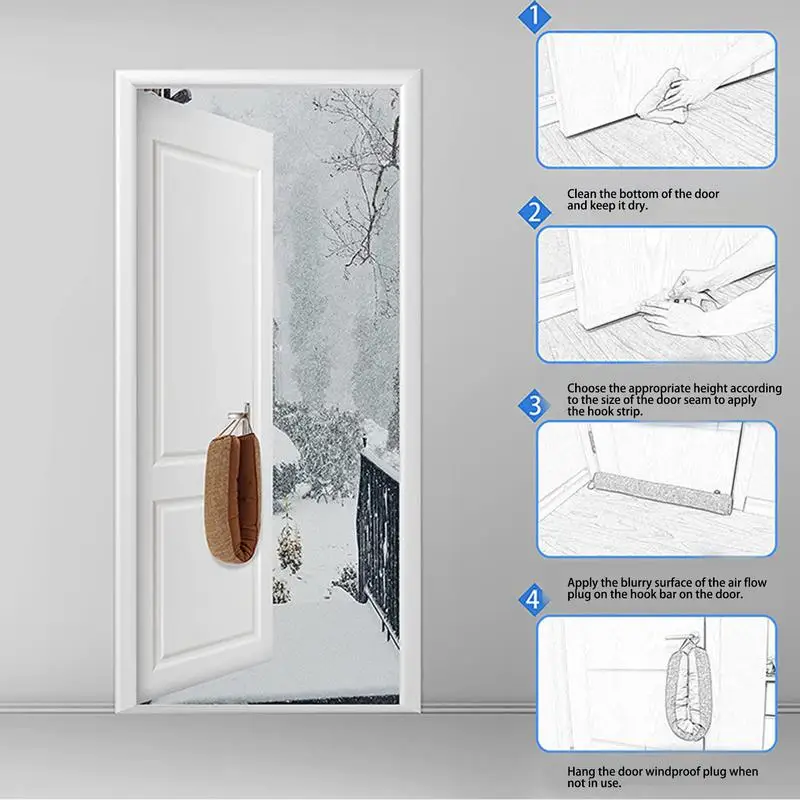 1

Clean the bottom of the door and keep it dry.

2

Choose the appropriate height according to the size of the door seam to apply the hook strip.

3

Apply the blurry surface of the air flow plug on the hook bar on the door.

4

Hang the door windproof plug when not in use.