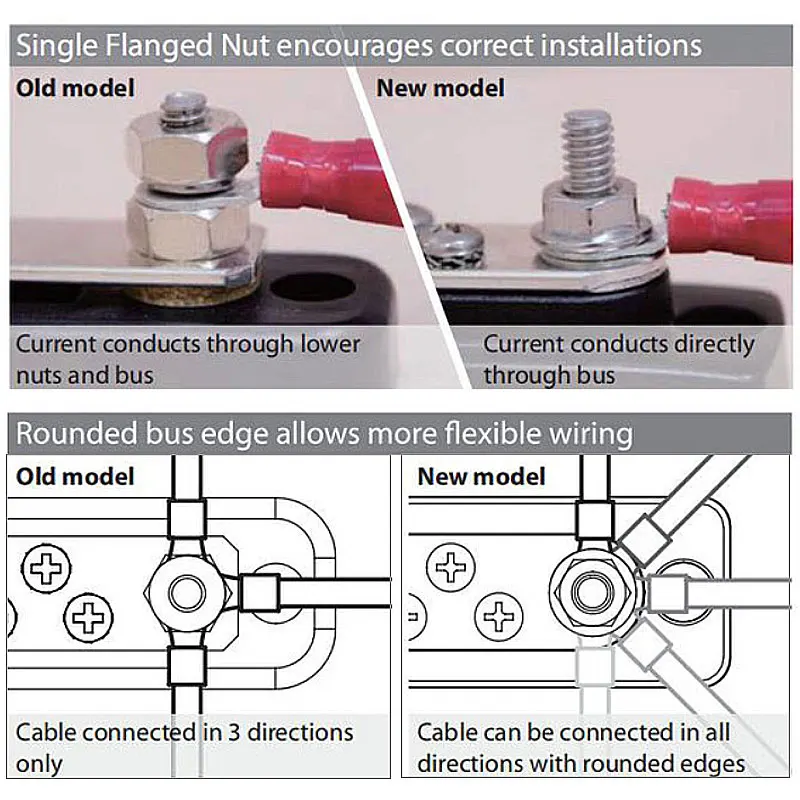 Single Flanged Nut encourages correct installations

Old model

Current conducts through lower nuts and bus

New model

Current conducts directly through bus

Rounded bus edge allows more flexible wiring

Old model

Cable connected in 3 directions only

New model

Cable can be connected in all directions with rounded edges