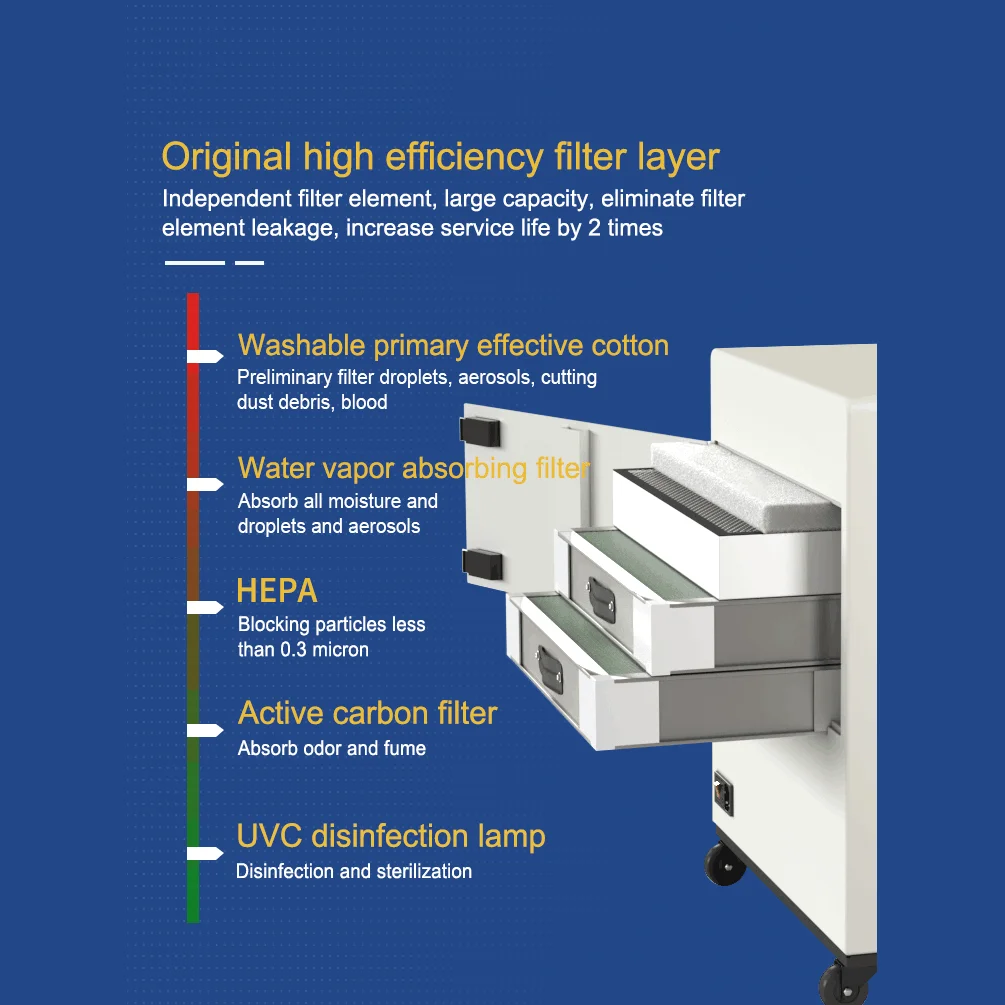 Original high efficiency filter layer
Independent filter element, large capacity, eliminate filter element leakage, increase service life by 2 times

Washable primary effective cotton
Preliminary filter droplets, aerosols, cutting dust debris, blood

Water vapor absorbing filter
Absorb all moisture and droplets and aerosols

HEPA
Blocking particles less than 0.3 micron

Active carbon filter
Absorb odor and fume

UVC disinfection lamp
Disinfection and sterilization