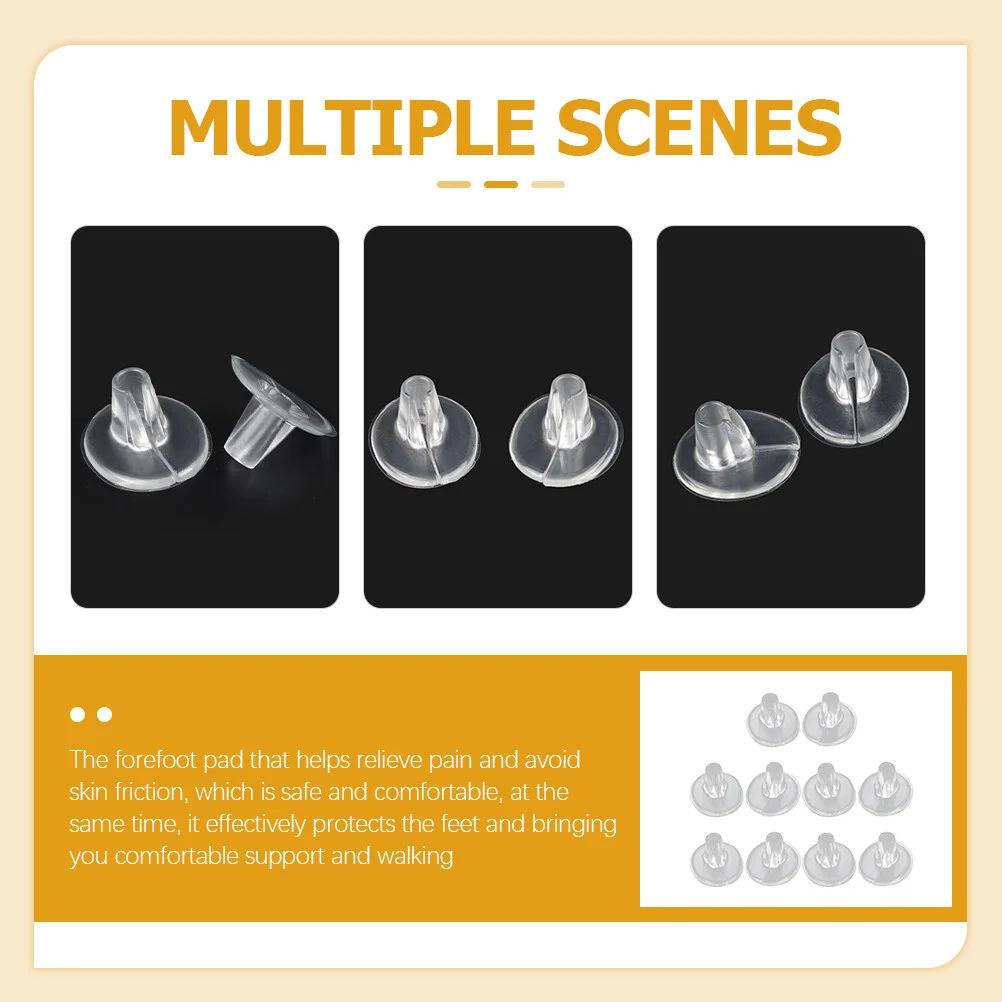 MULTIPLE SCENES

The forefoot pad that helps relieve pain and avoid skin friction, which is safe and comfortable, at the same time, it effectively protects the feet and bringing you comfortable support and walking