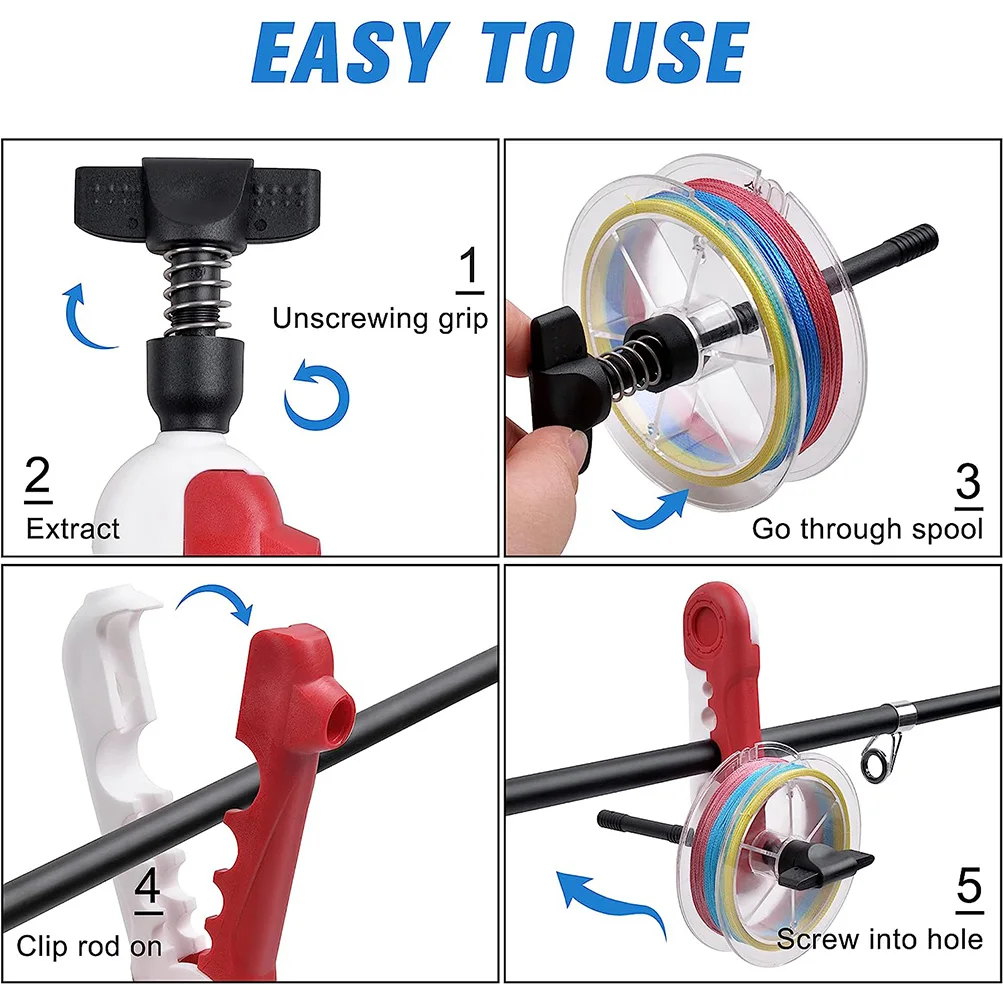 EASY TO USE

1
Unscrewing grip

2
Extract

3
Go through spool

4
Clip rod on

5
Screw into hole