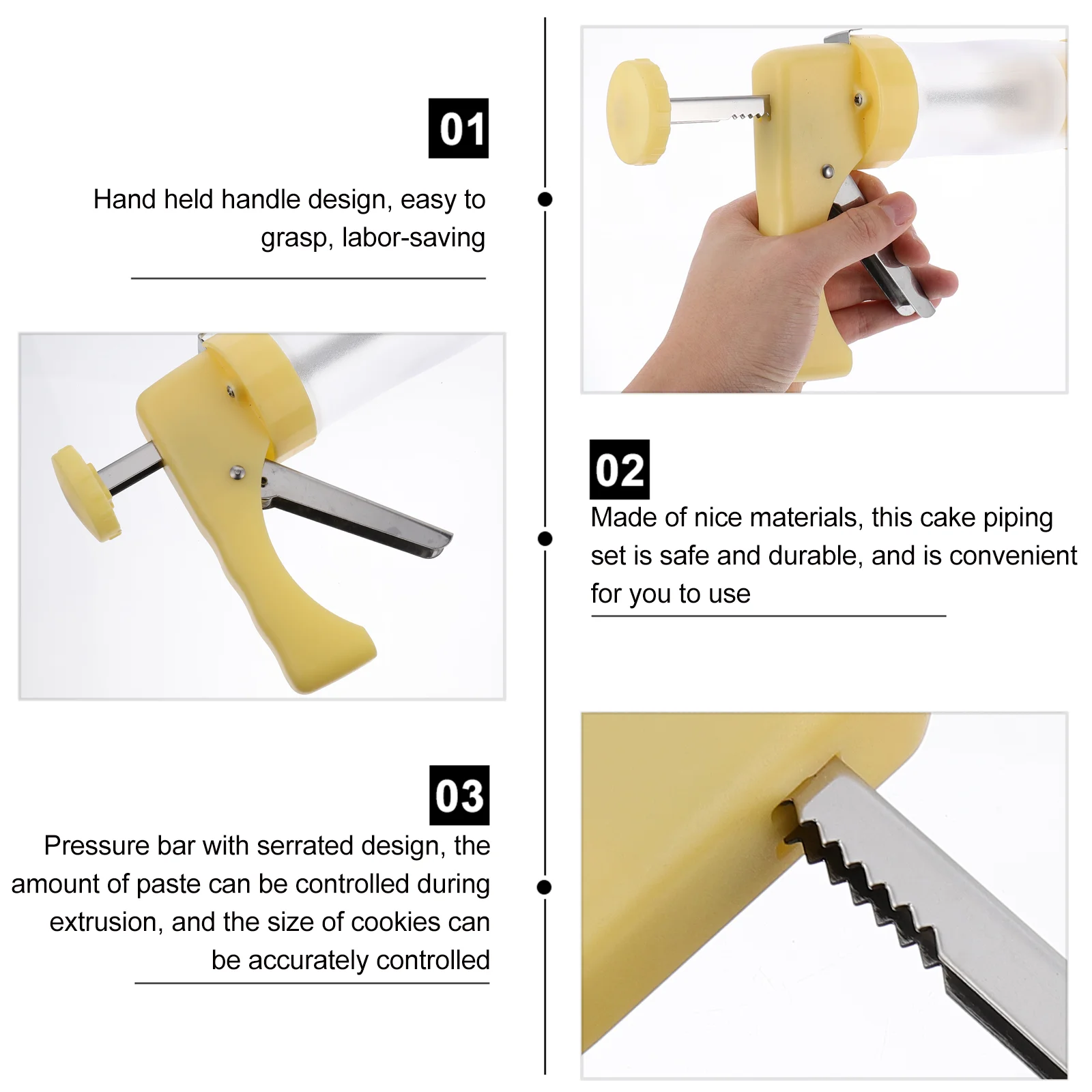 01

Hand held handle design, easy to grasp, labor-saving

02

Made of nice materials, this cake piping set is safe and durable, and is convenient for you to use

03

Pressure bar with serrated design, the amount of paste can be controlled during extrusion, and the size of cookies can be accurately controlled