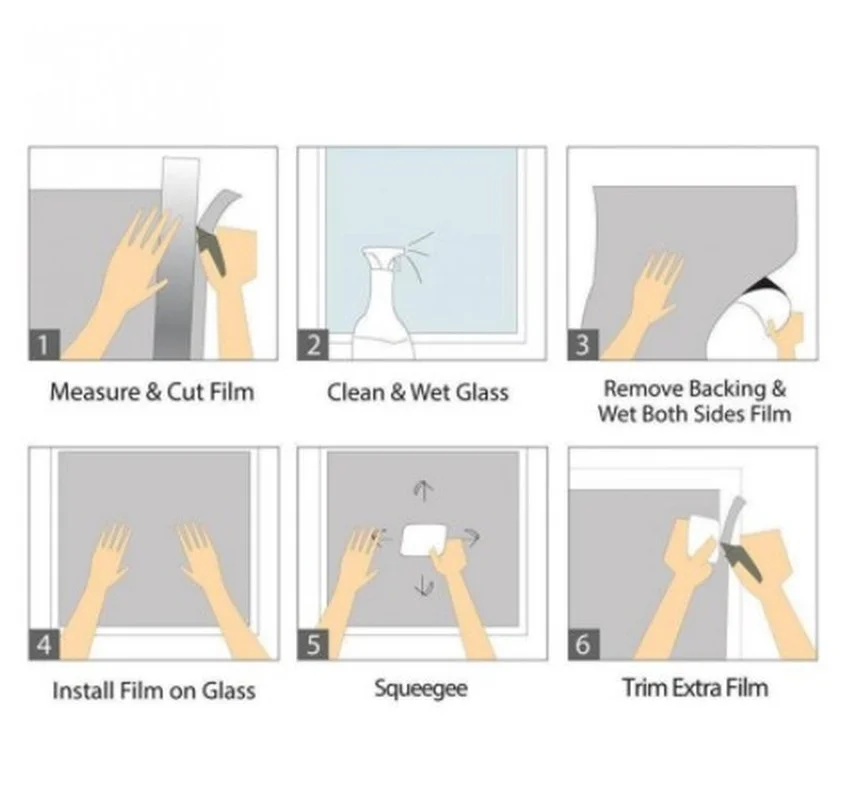 1
Measure & Cut Film

2
Clean & Wet Glass

3
Remove Backing & Wet Both Sides Film

4
Install Film on Glass

5
Squeegee

6
Trim Extra Film