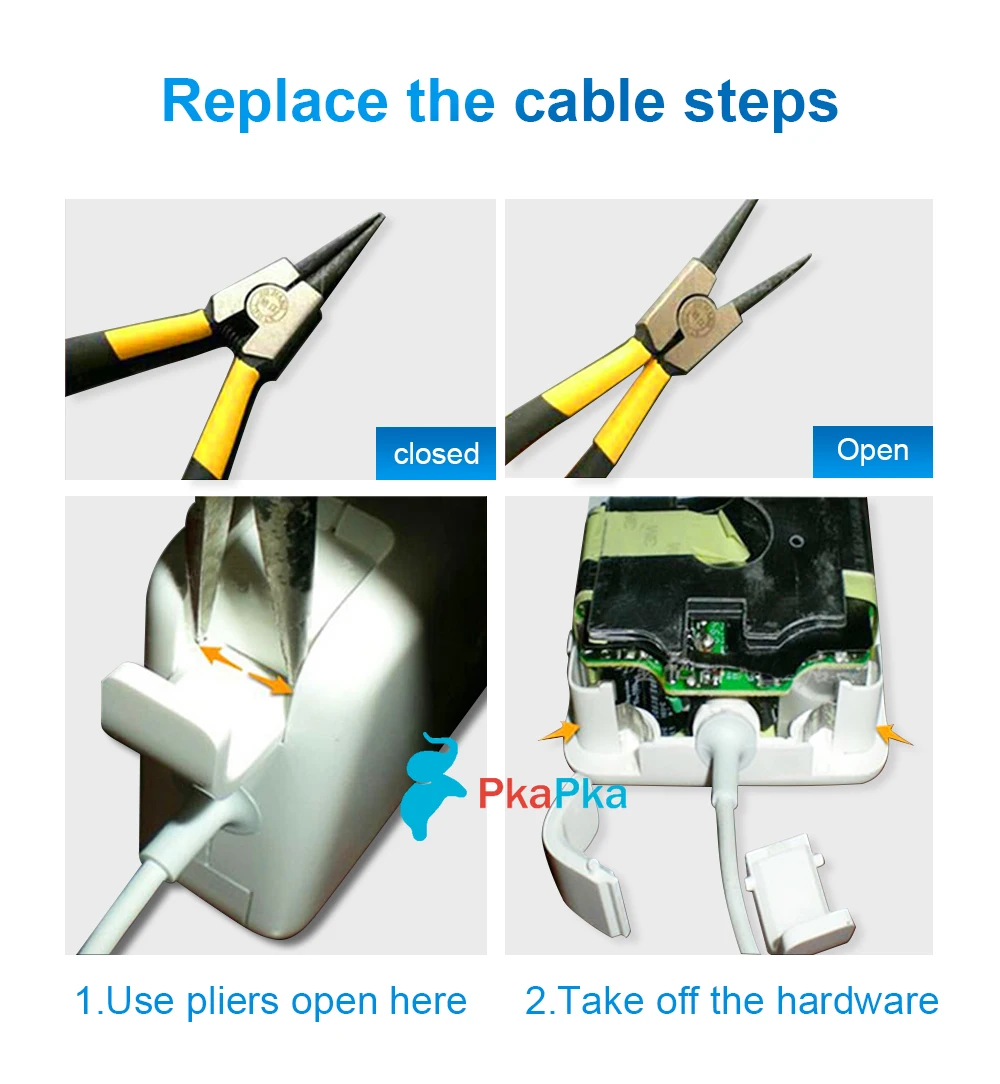 Replace the cable steps

closed

Open

PkaPka

1.Use pliers open here

2.Take off the hardware