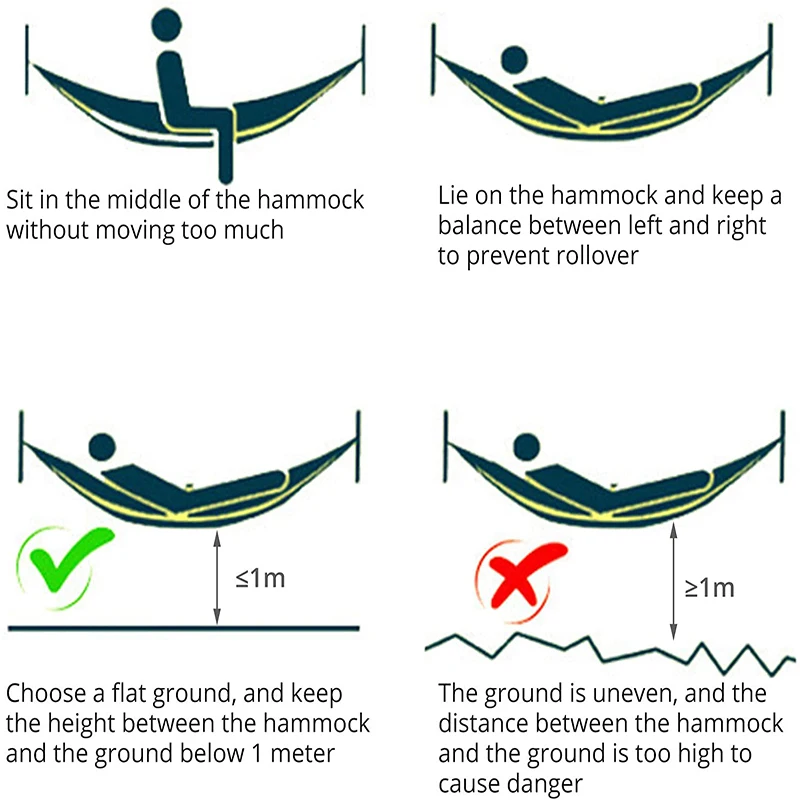 Sit in the middle of the hammock without moving too much

Lie on the hammock and keep a balance between left and right to prevent rollover

≤1m

Choose a flat ground, and keep the height between the hammock and the ground below 1 meter

≥1m

The ground is uneven, and the distance between the hammock and the ground is too high to cause danger