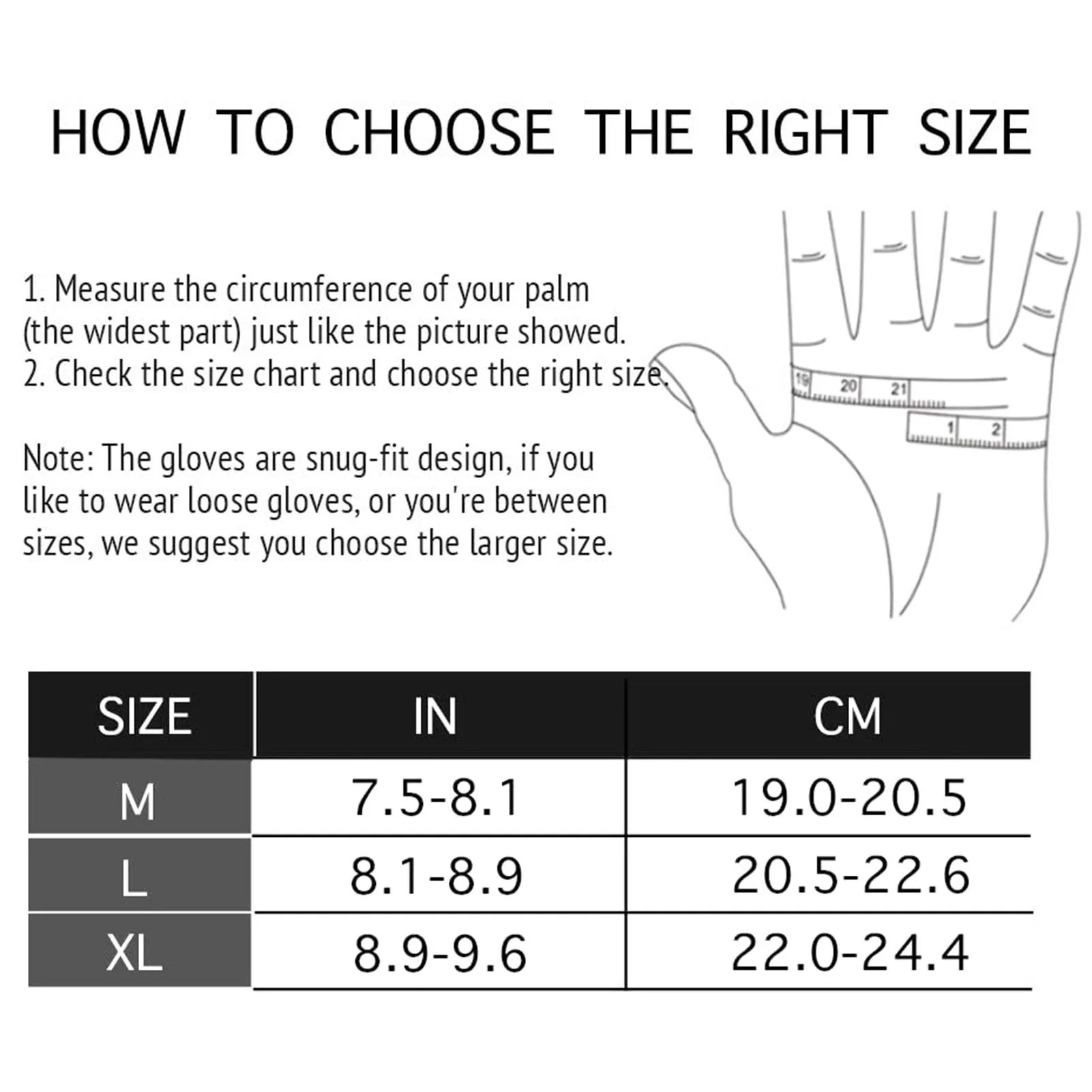 HOW TO CHOOSE THE RIGHT SIZE

1. Measure the circumference of your palm (the widest part) just like the picture showed.
2. Check the size chart and choose the right size.

Note: The gloves are snug-fit design, if you like to wear loose gloves, or you're between sizes, we suggest you choose the larger size.

19 20 21
1 2

| SIZE | IN | CM |
|---|---|---|
| M | 7.5-8.1 | 19.0-20.5 |
| L | 8.1-8.9 | 20.5-22.6 |
| XL | 8.9-9.6 | 22.0-24.4 |