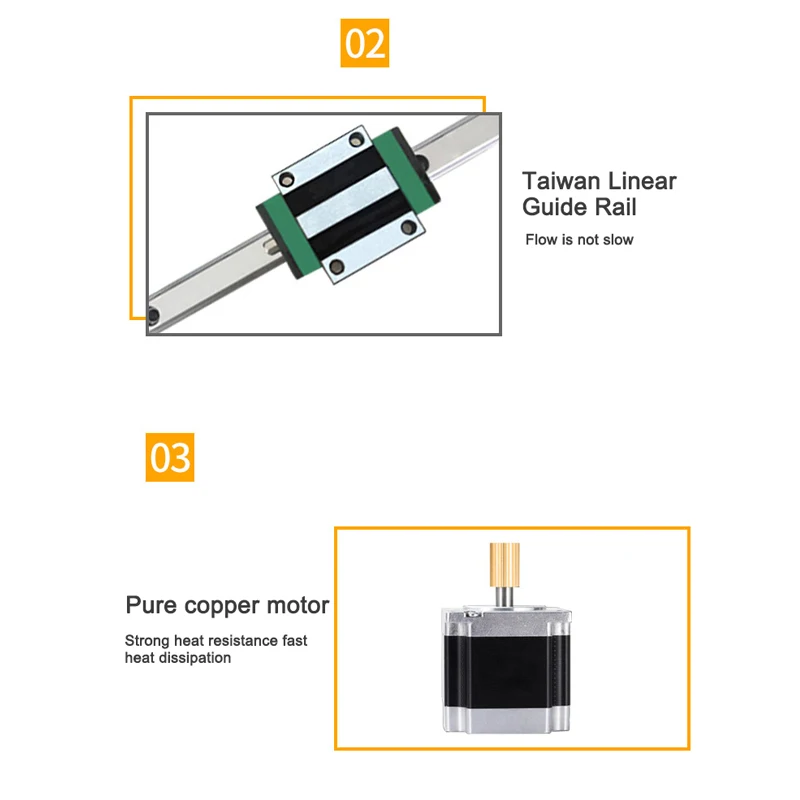 02

Taiwan Linear Guide Rail

Flow is not slow

03

Pure copper motor

Strong heat resistance fast heat dissipation