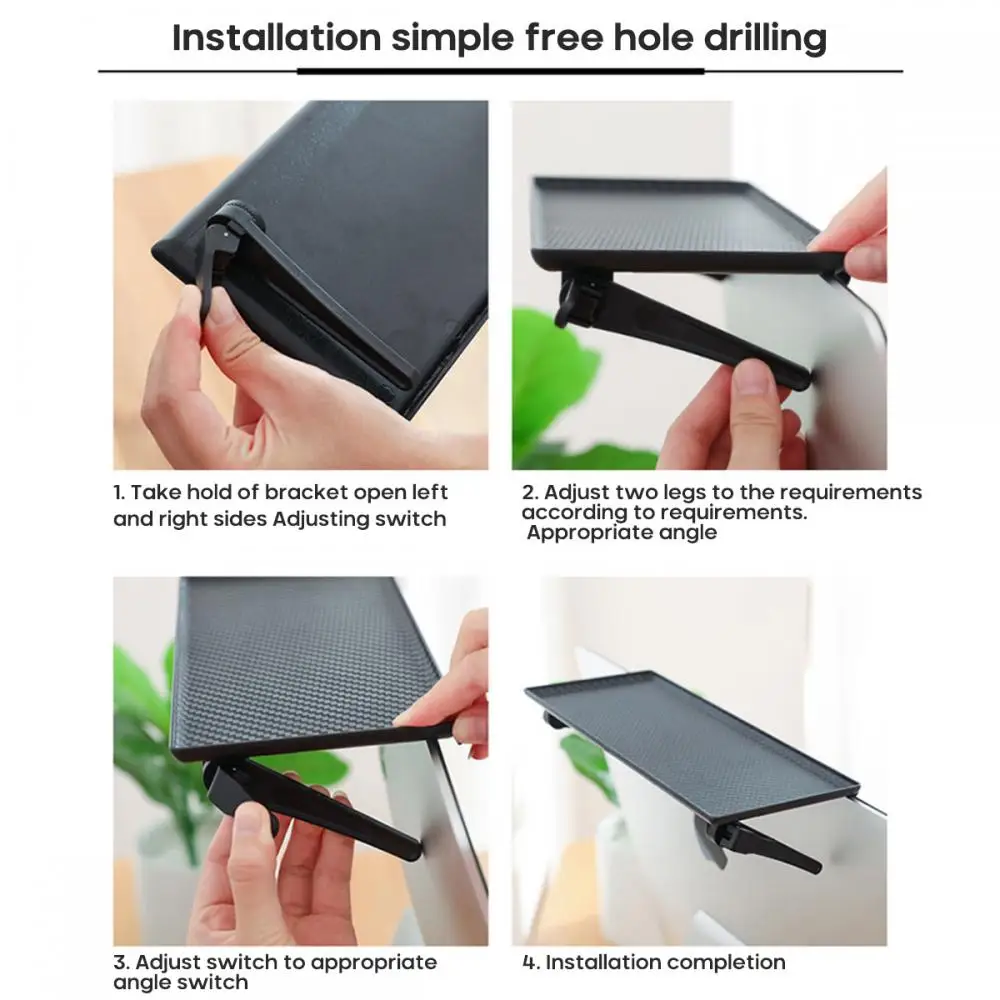 Installation simple free hole drilling

1. Take hold of bracket open left and right sides Adjusting switch

2. Adjust two legs to the requirements according to requirements. Appropriate angle

3. Adjust switch to appropriate angle switch

4. Installation completion