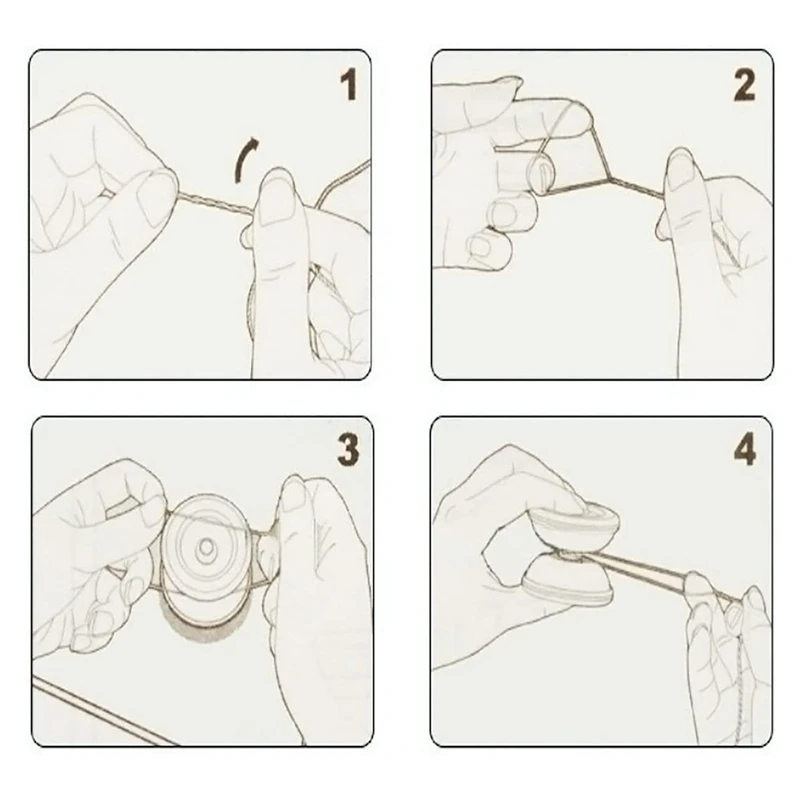 1

2

3

4