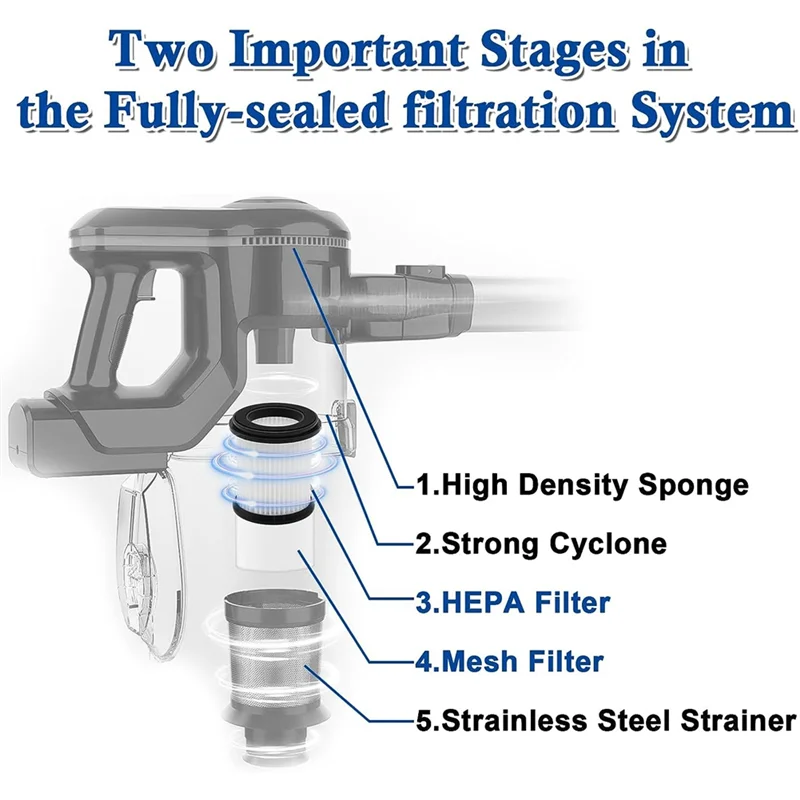 Two Important Stages in the Fully-sealed filtration System

1.High Density Sponge

2.Strong Cyclone

3.HEPA Filter

4.Mesh Filter

5.Strainless Steel Strainer