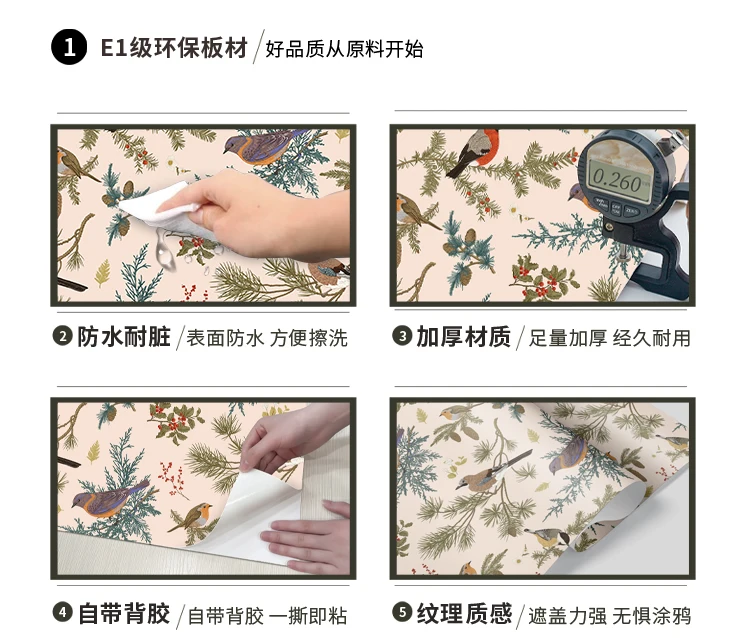 1 E1级环保板材 / 好品质从原料开始

0.260

2 防水耐脏 / 表面防水 方便擦洗

3 加厚材质 / 足量加厚 经久耐用

4 自带背胶 / 自带背胶 一撕即粘

5 纹理质感 / 遮盖力强 无惧涂鸦