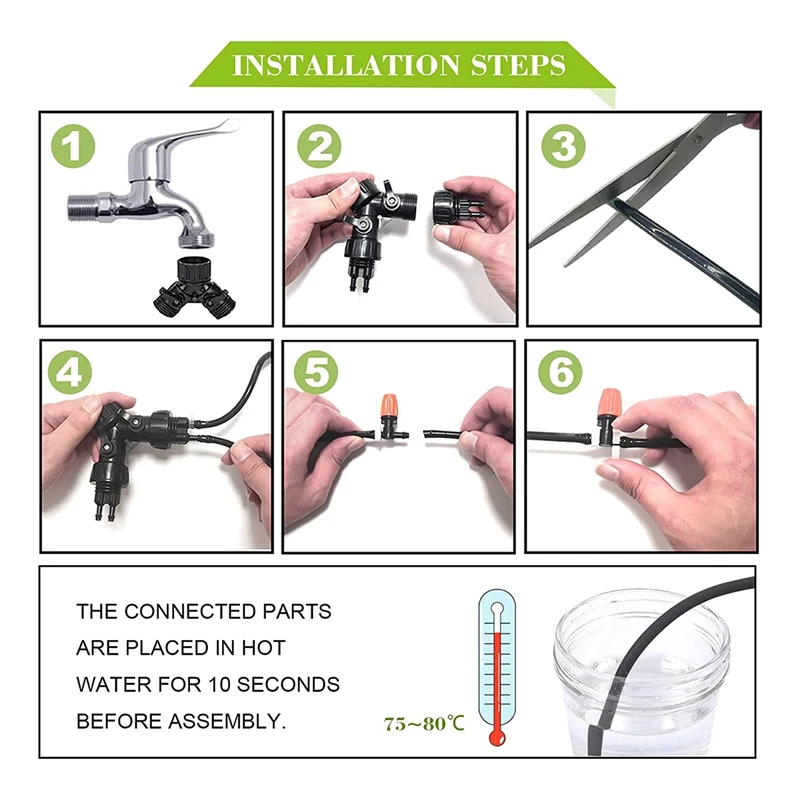 INSTALLATION STEPS

1

2

3

4

5

6

THE CONNECTED PARTS ARE PLACED IN HOT WATER FOR 10 SECONDS BEFORE ASSEMBLY.

75~80℃