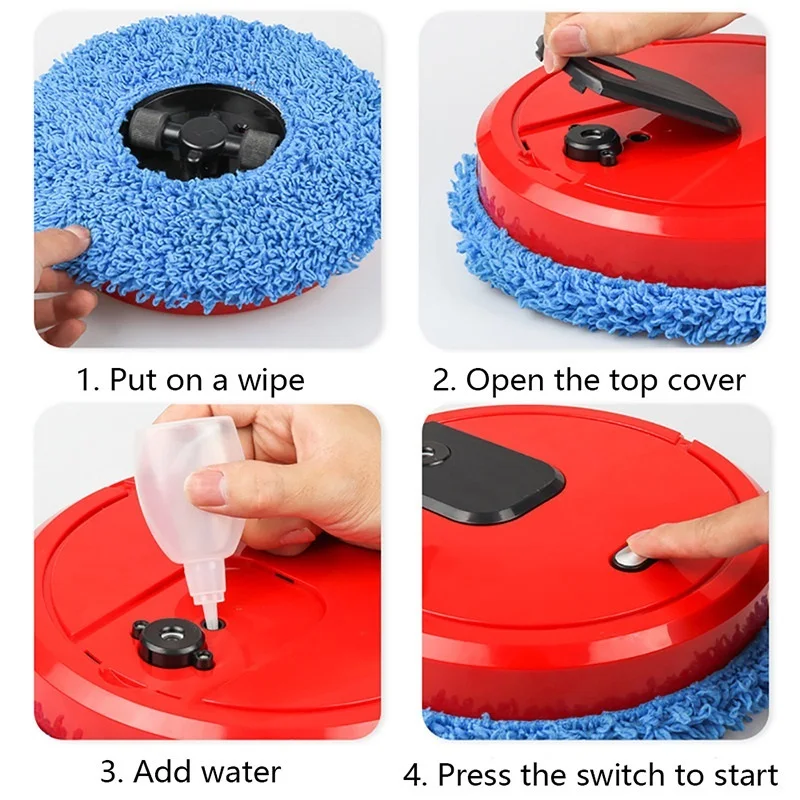 1. Put on a wipe

2. Open the top cover

3. Add water

4. Press the switch to start