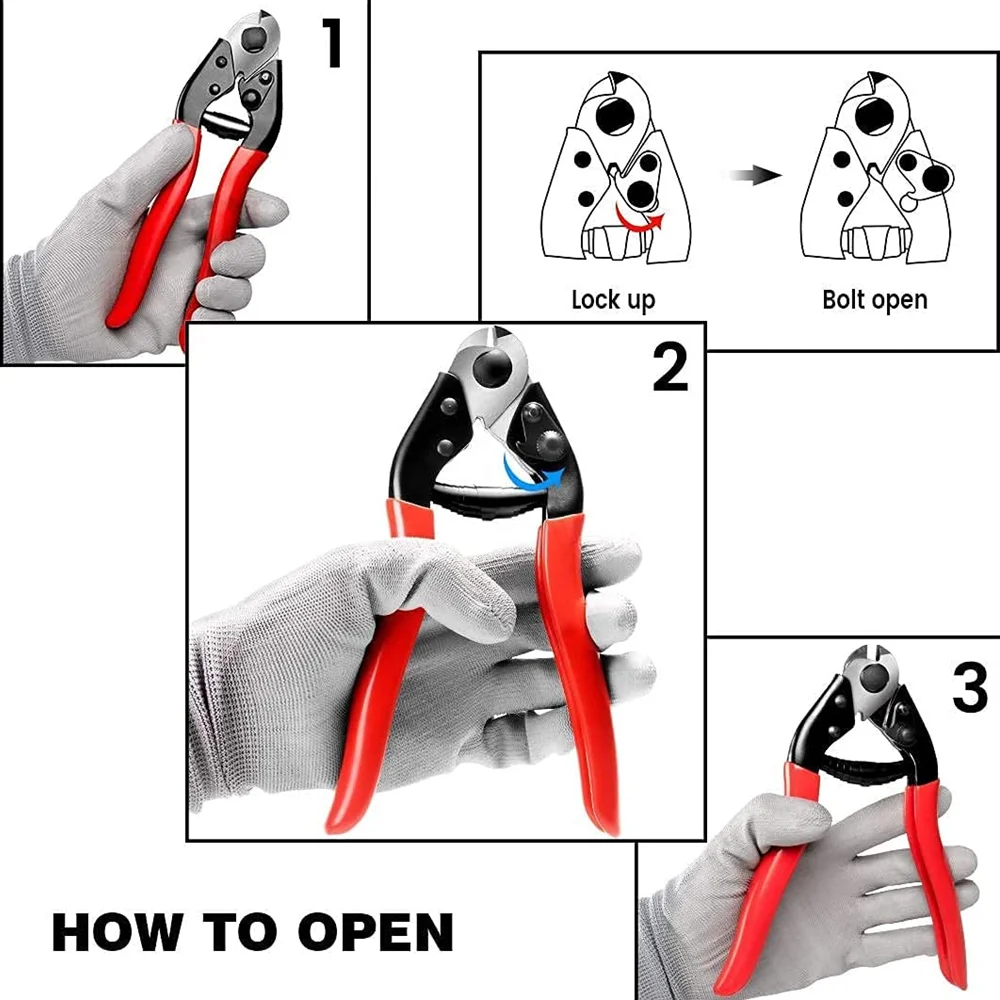 1

Lock up

Bolt open

2

3

HOW TO OPEN