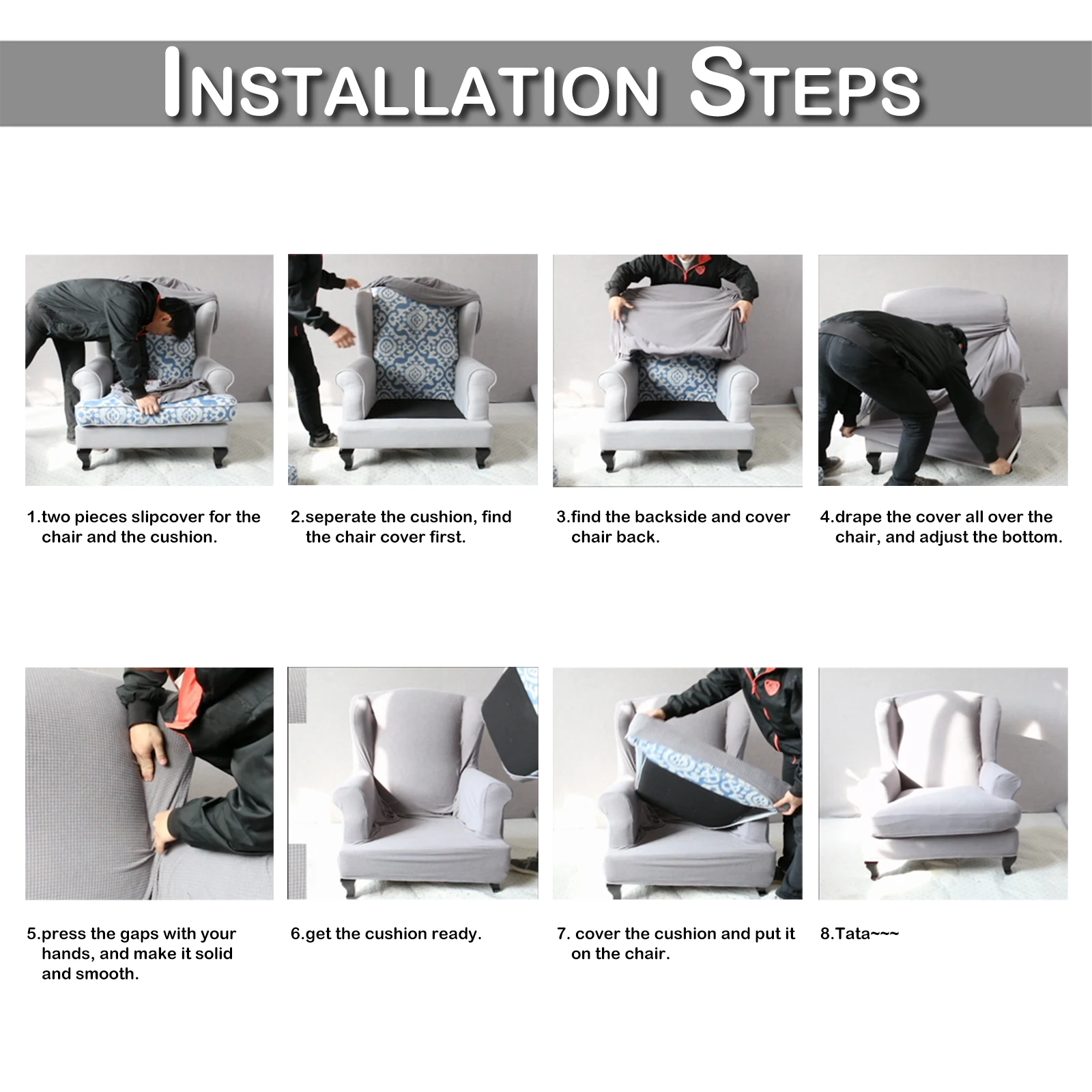 INSTALLATION STEPS

1.two pieces slipcover for the chair and the cushion.

2.seperate the cushion, find the chair cover first.

3.find the backside and cover chair back.

4.drape the cover all over the chair, and adjust the bottom.

5.press the gaps with your hands, and make it solid and smooth.

6.get the cushion ready.

7. cover the cushion and put it on the chair.

8.Tata~~~