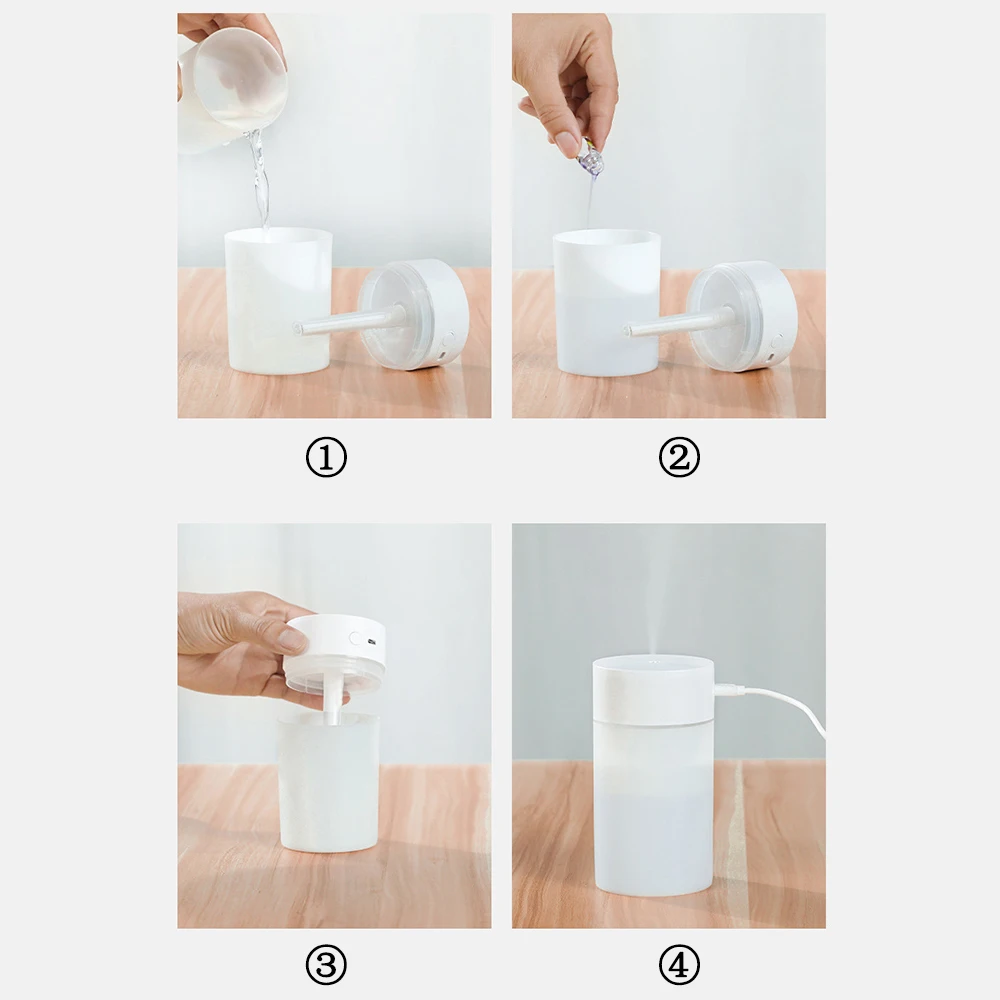 ①

②

③

④