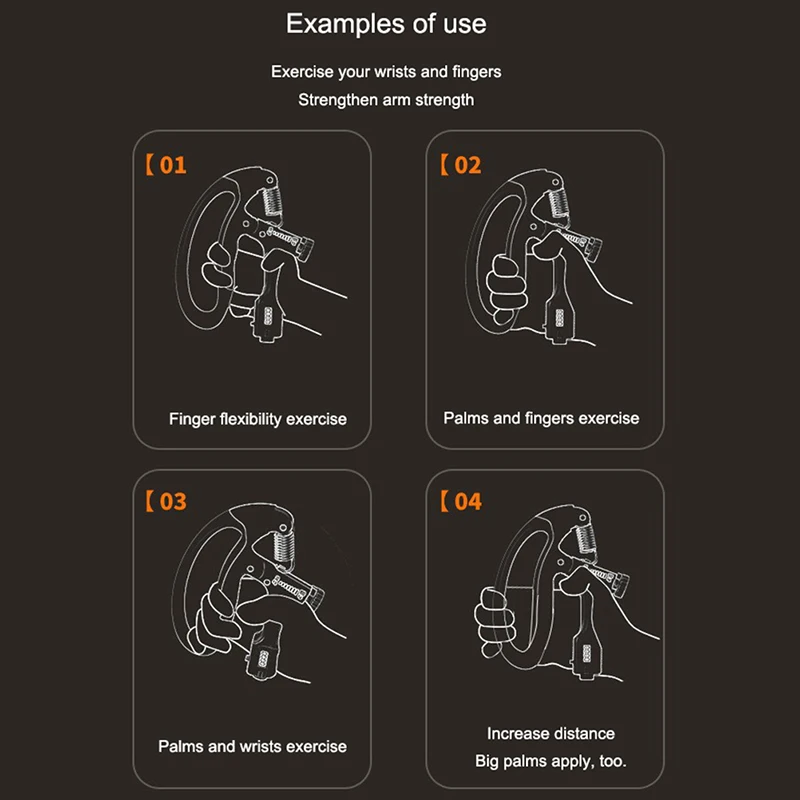 Examples of use

Exercise your wrists and fingers

Strengthen arm strength

【01

Finger flexibility exercise

【02

Palms and fingers exercise

【03

Palms and wrists exercise

【04

Increase distance
Big palms apply, too.