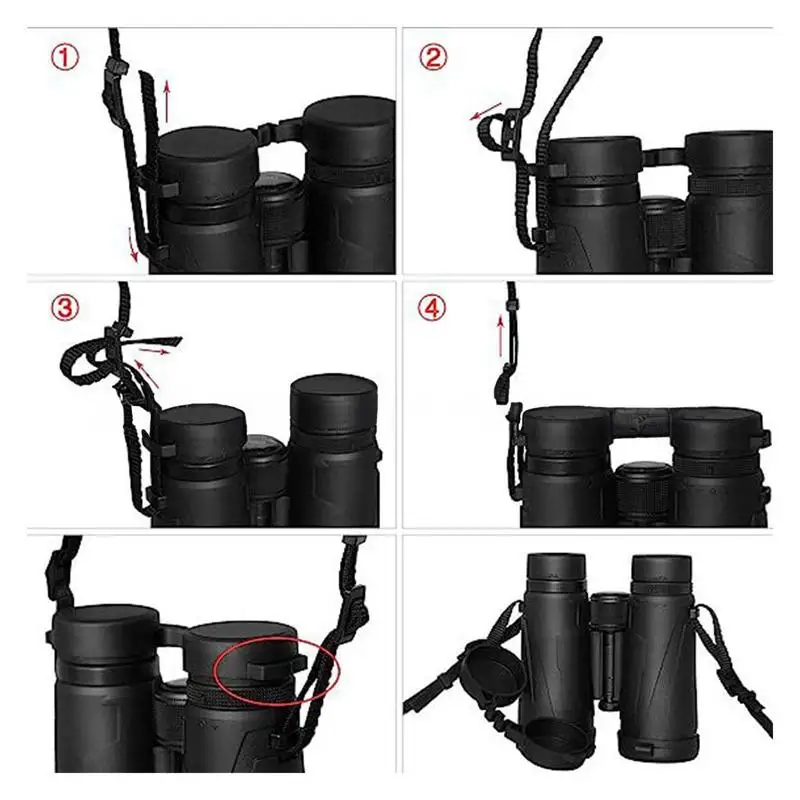 ①
②
③
④