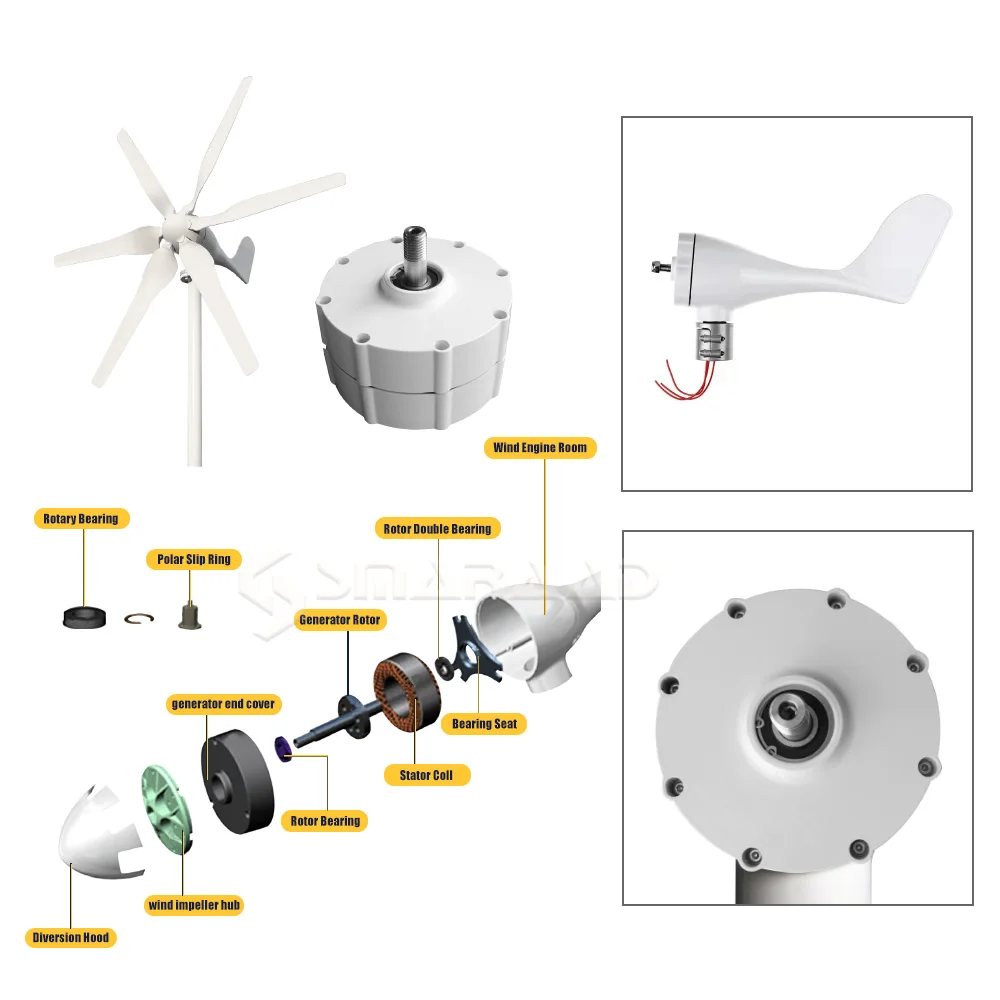 Wind Engine Room

Rotary Bearing

Rotor Double Bearing

Polar Slip Ring

SMARAAD

Generator Rotor

generator end cover

Bearing Seat

Stator Coil

Rotor Bearing

wind impeller hub

Diversion Hood